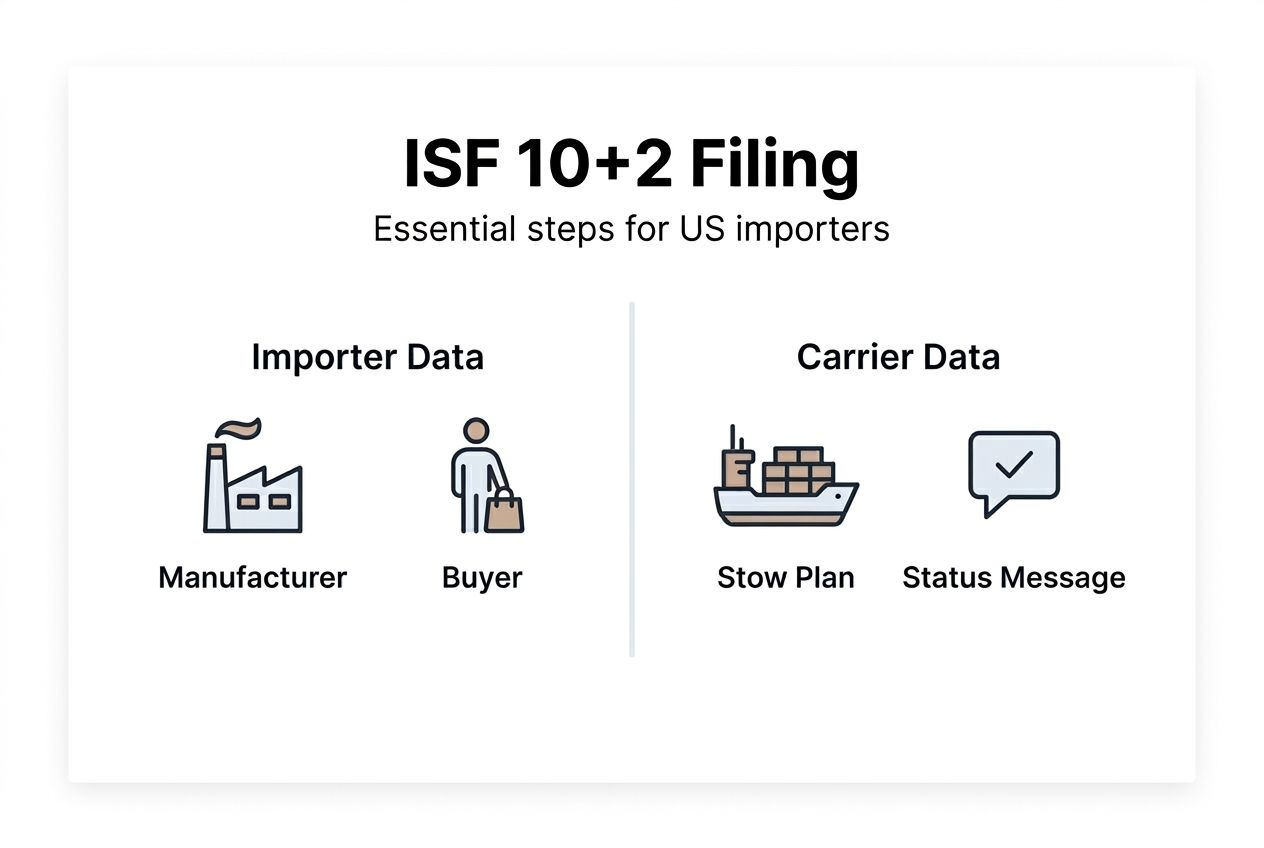 ISF 10+2 Filing

Essential steps for US importers

Importer Data

Manufacturer

Buyer

Carrier Data

Stow Plan

Status Message