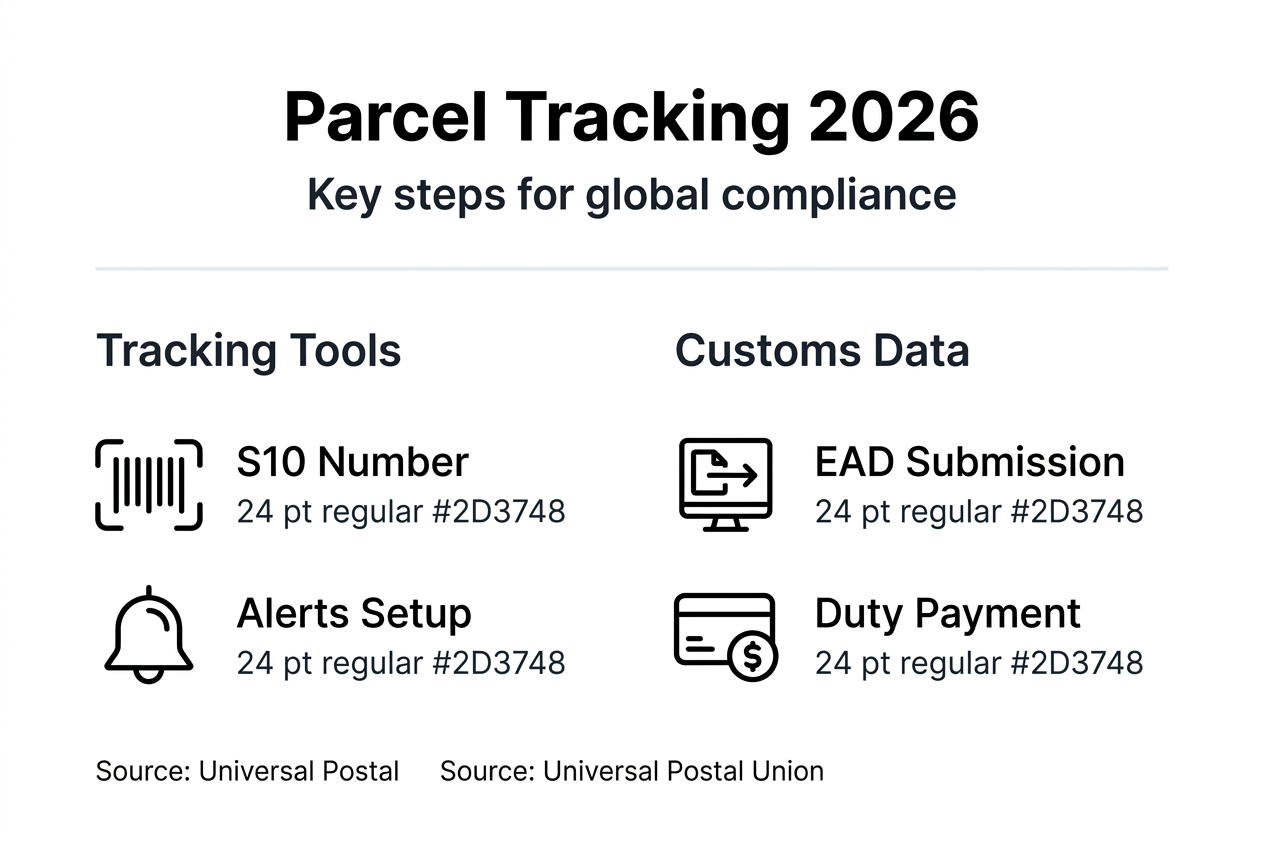 Parcel Tracking 2026

Key steps for global compliance

Tracking Tools

S10 Number
24 pt regular #2D3748

Alerts Setup
24 pt regular #2D3748

Customs Data

EAD Submission
24 pt regular #2D3748

Duty Payment
24 pt regular #2D3748

Source: Universal Postal Source: Universal Postal Union