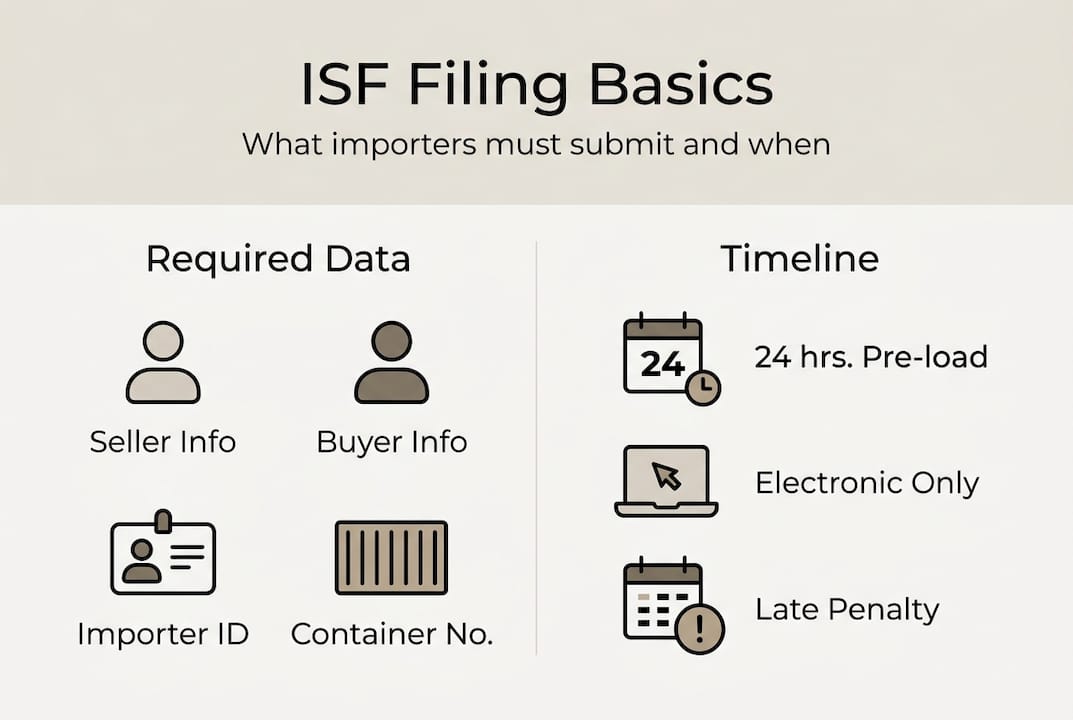 ISF Filing Basics
What importers must submit and when

Required Data

Seller Info

Buyer Info

Importer ID

Container No.

Timeline

24

24 hrs. Pre-load

Electronic Only

Late Penalty