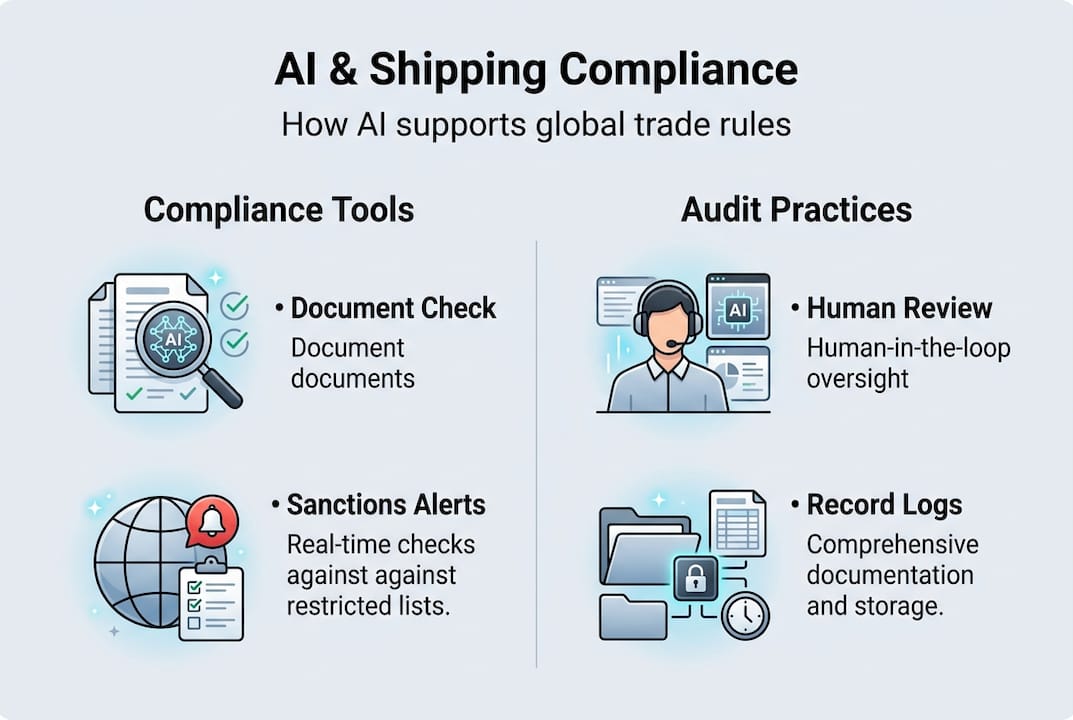 AI & Shipping Compliance
How AI supports global trade rules

Compliance Tools

AI

• Document Check
Document documents

• Sanctions Alerts
Real-time checks against against restricted lists.

Audit Practices

AI

• Human Review
Human-in-the-loop oversight

• Record Logs
Comprehensive documentation and storage.