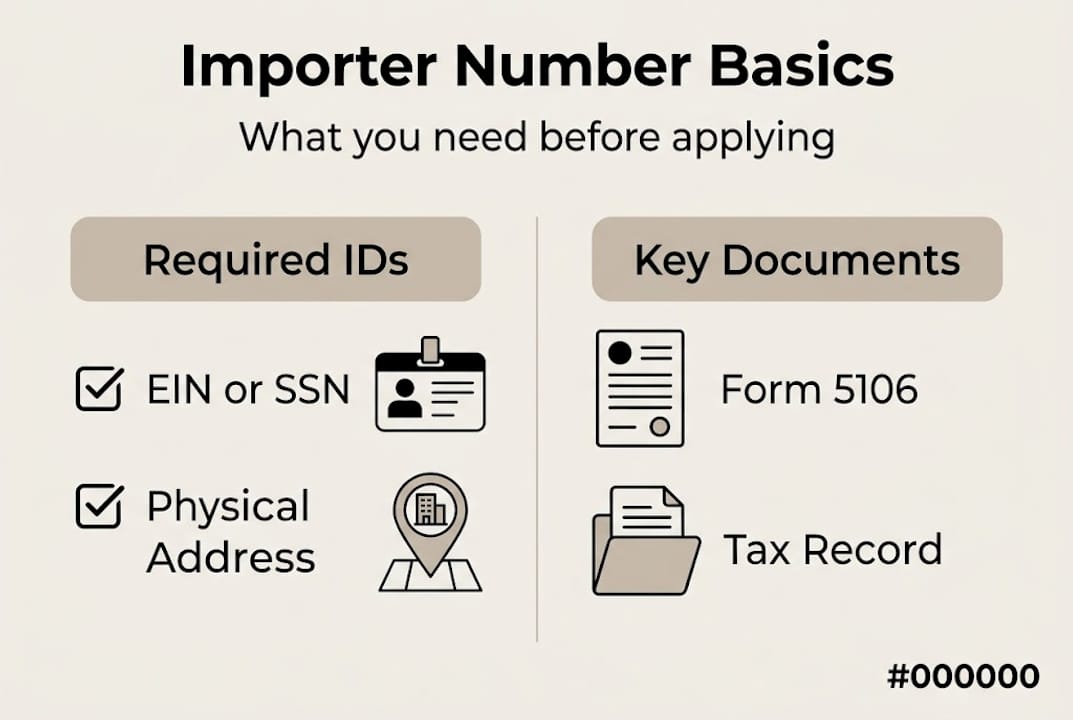 Importer Number Basics

What you need before applying

Required IDs

EIN or SSN

Physical Address

Key Documents

Form 5106

Tax Record

#000000