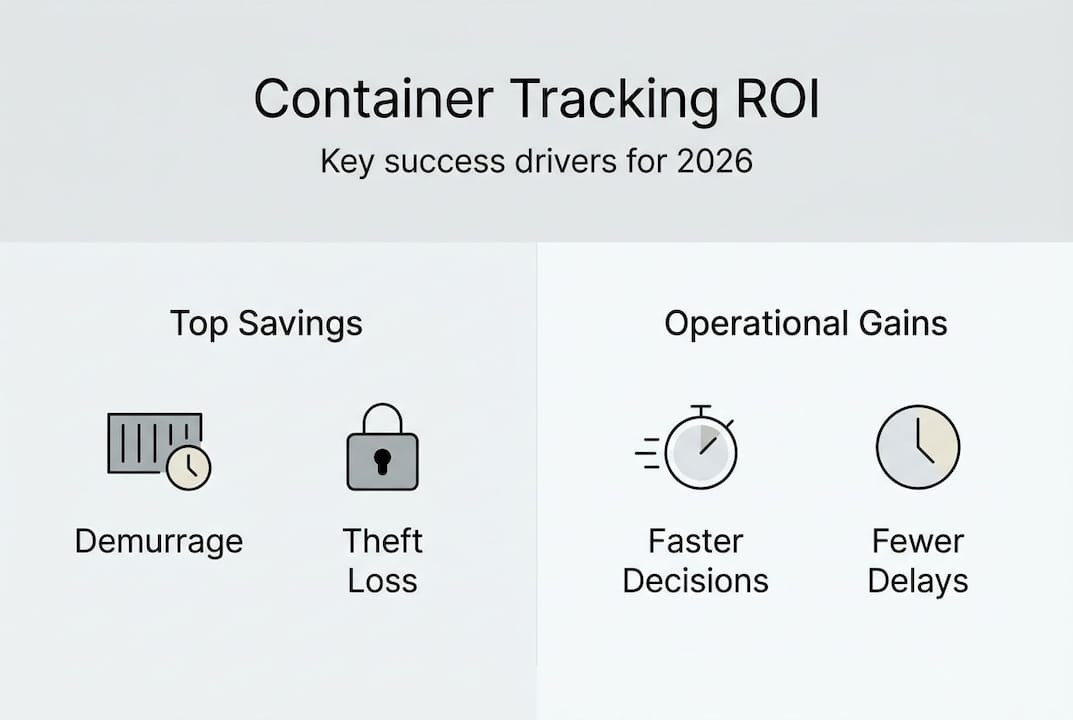 Container Tracking ROI

Key success drivers for 2026

Top Savings

Demurrage

Theft Loss

Operational Gains

Faster Decisions

Fewer Delays