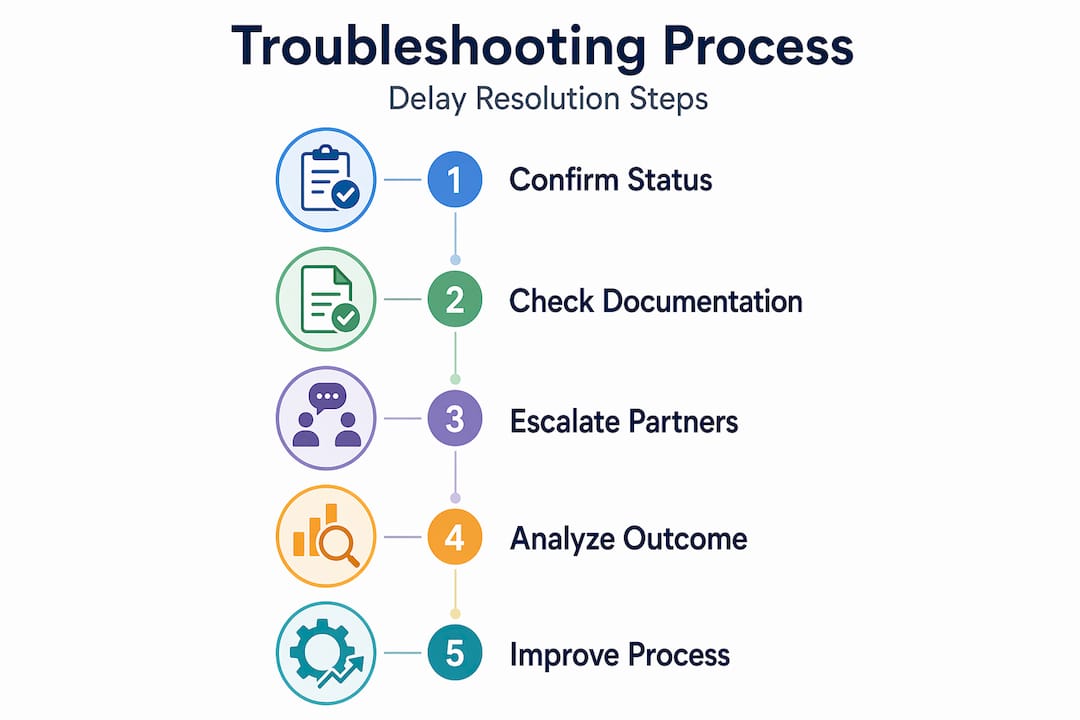 Troubleshooting Process

Delay Resolution Steps

1 Confirm Status

2 Check Documentation

3 Escalate Partners

4 Analyze Outcome

5 Improve Process