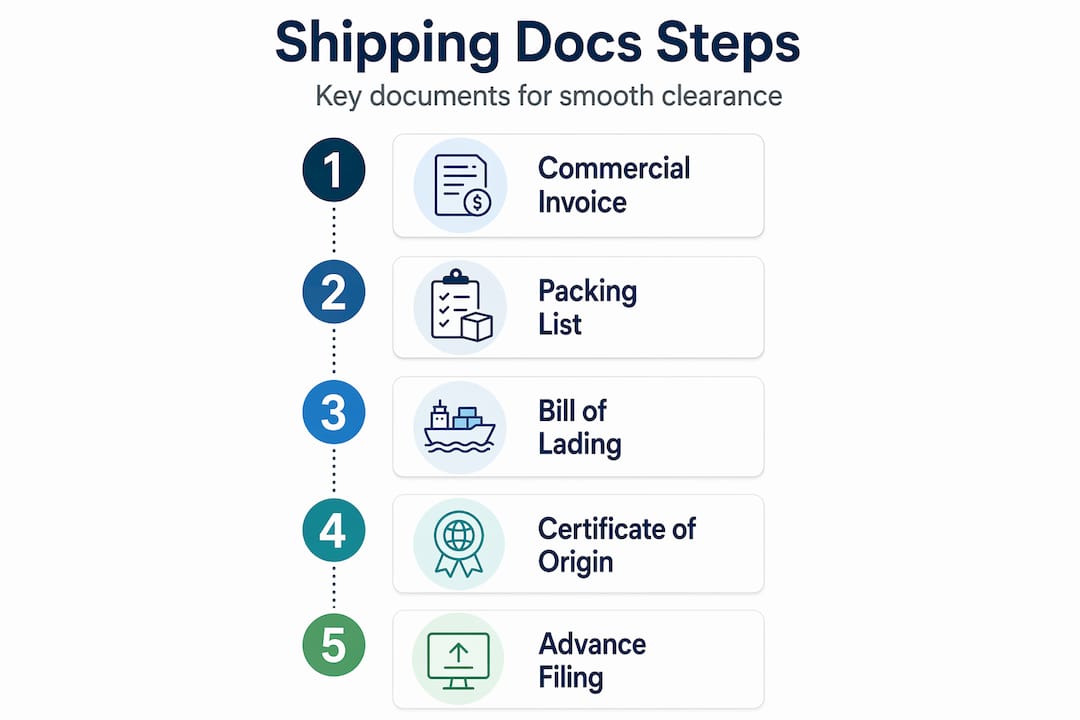 Shipping Docs Steps

Key documents for smooth clearance

1

Commercial Invoice

2

Packing List

3

Bill of Lading

4

Certificate of Origin

5

Advance Filing