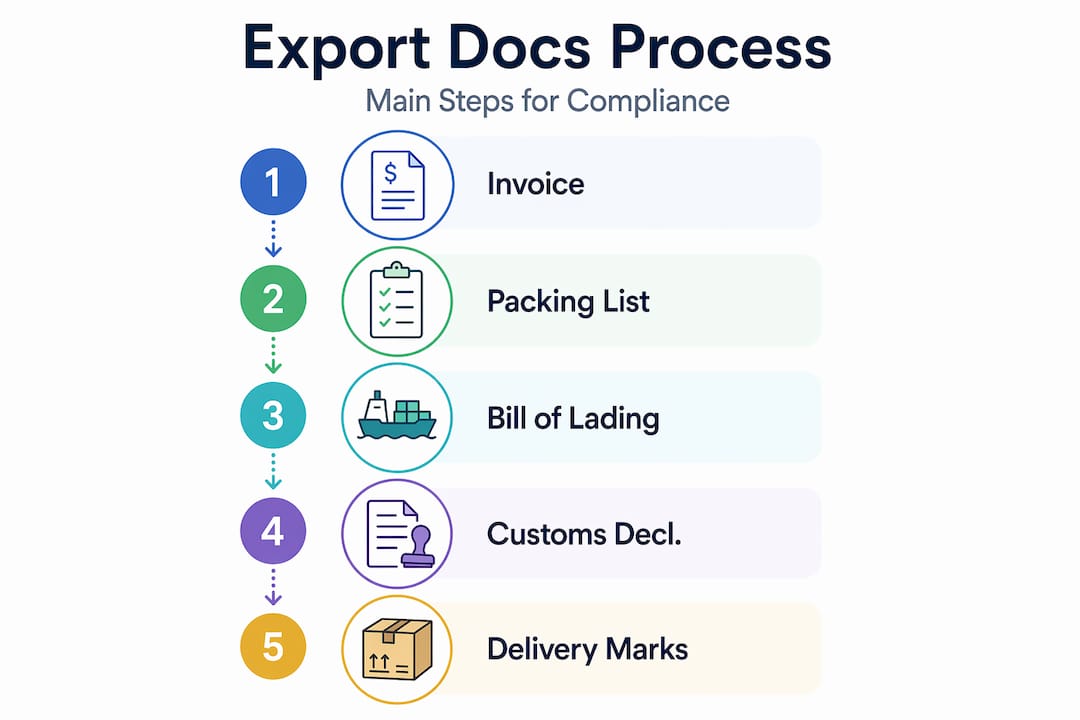 Export Docs Process

Main Steps for Compliance

1
$
Invoice

2
Packing List

3
Bill of Lading

4
Customs Decl.

5
Delivery Marks