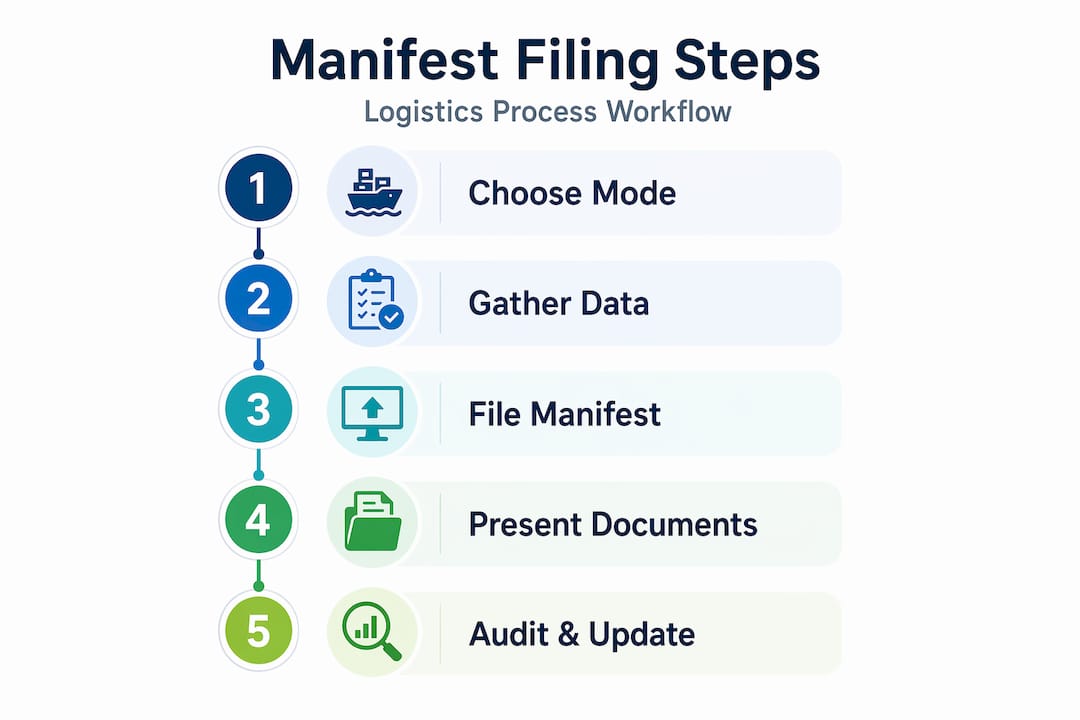 Manifest Filing Steps

Logistics Process Workflow

1 Choose Mode

2 Gather Data

3 File Manifest

4 Present Documents

5 Audit & Update