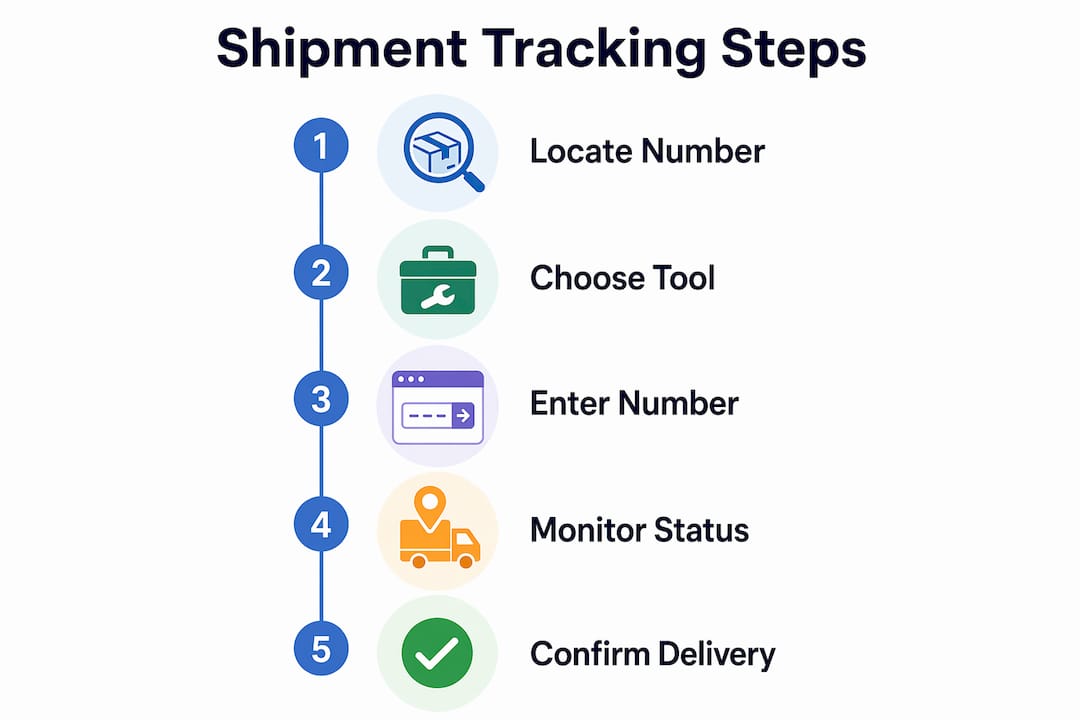 Shipment Tracking Steps

1 Locate Number

2 Choose Tool

3 Enter Number

4 Monitor Status

5 Confirm Delivery