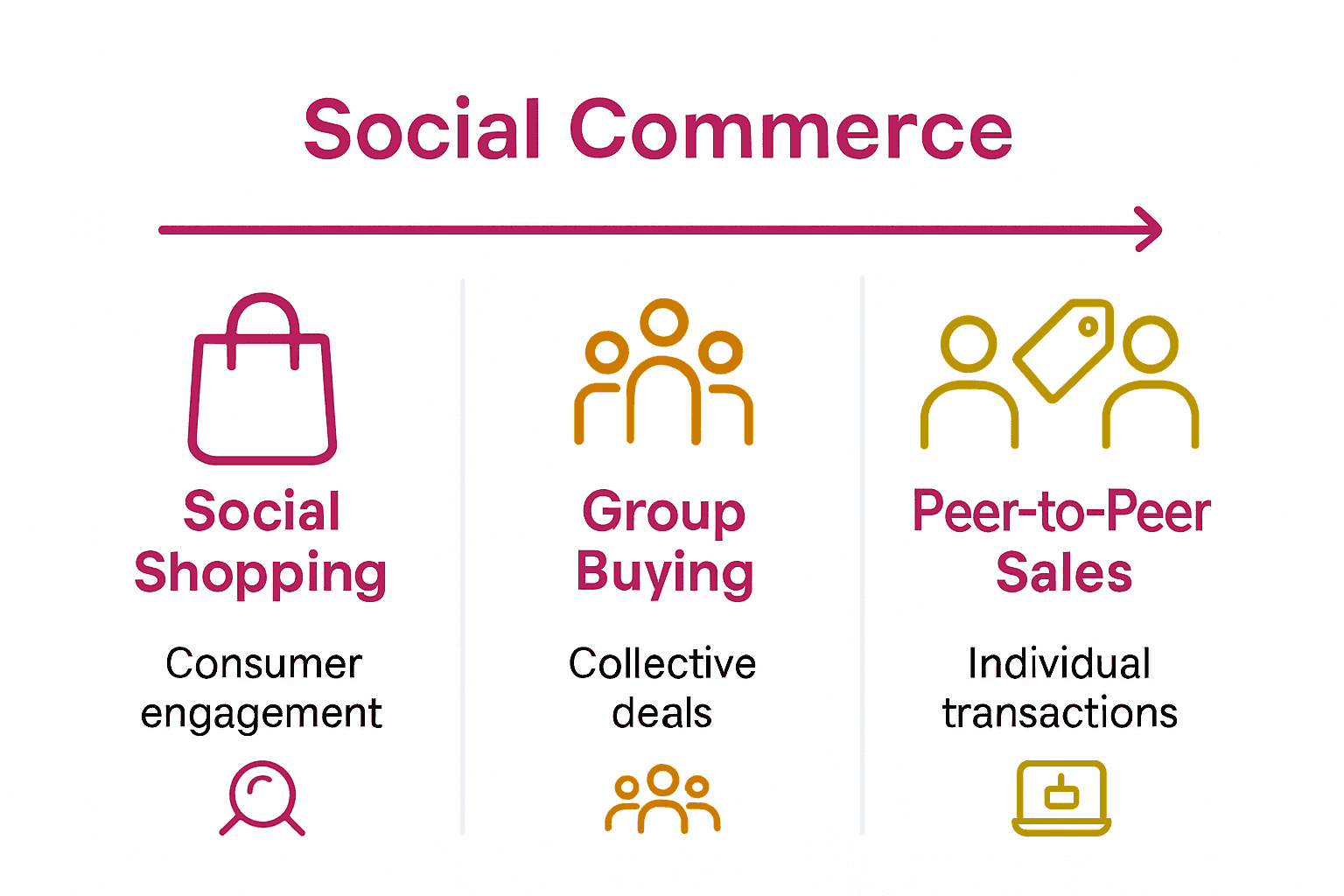 Social Commerce

Social Shopping

Consumer engagement

Group Buying

Collective deals

Peer-to-Peer Sales

Individual transactions