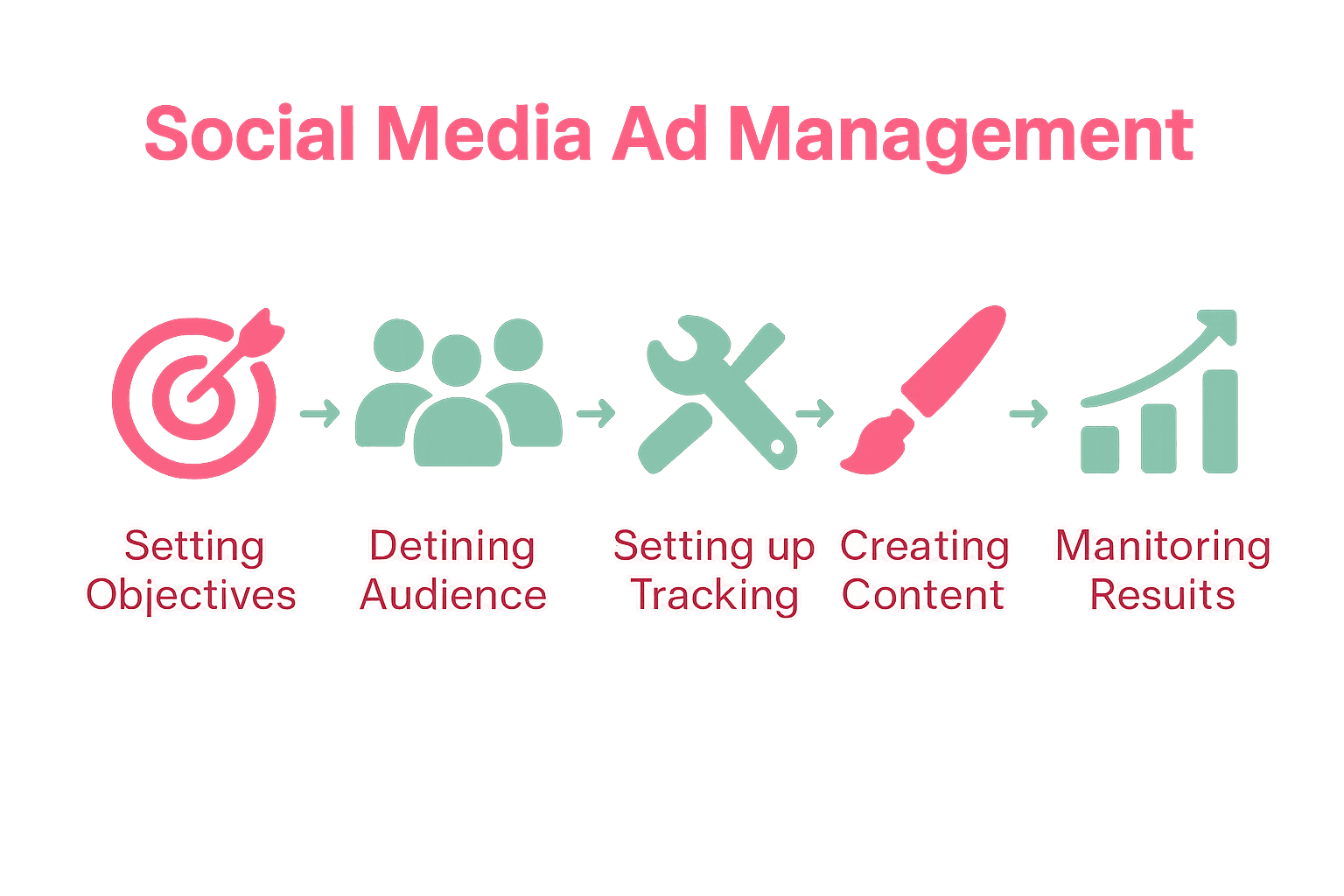 Social Media Ad Management

Setting Objectives

Detining Audience

Setting up Tracking

Creating Content

Manitoring Resuits