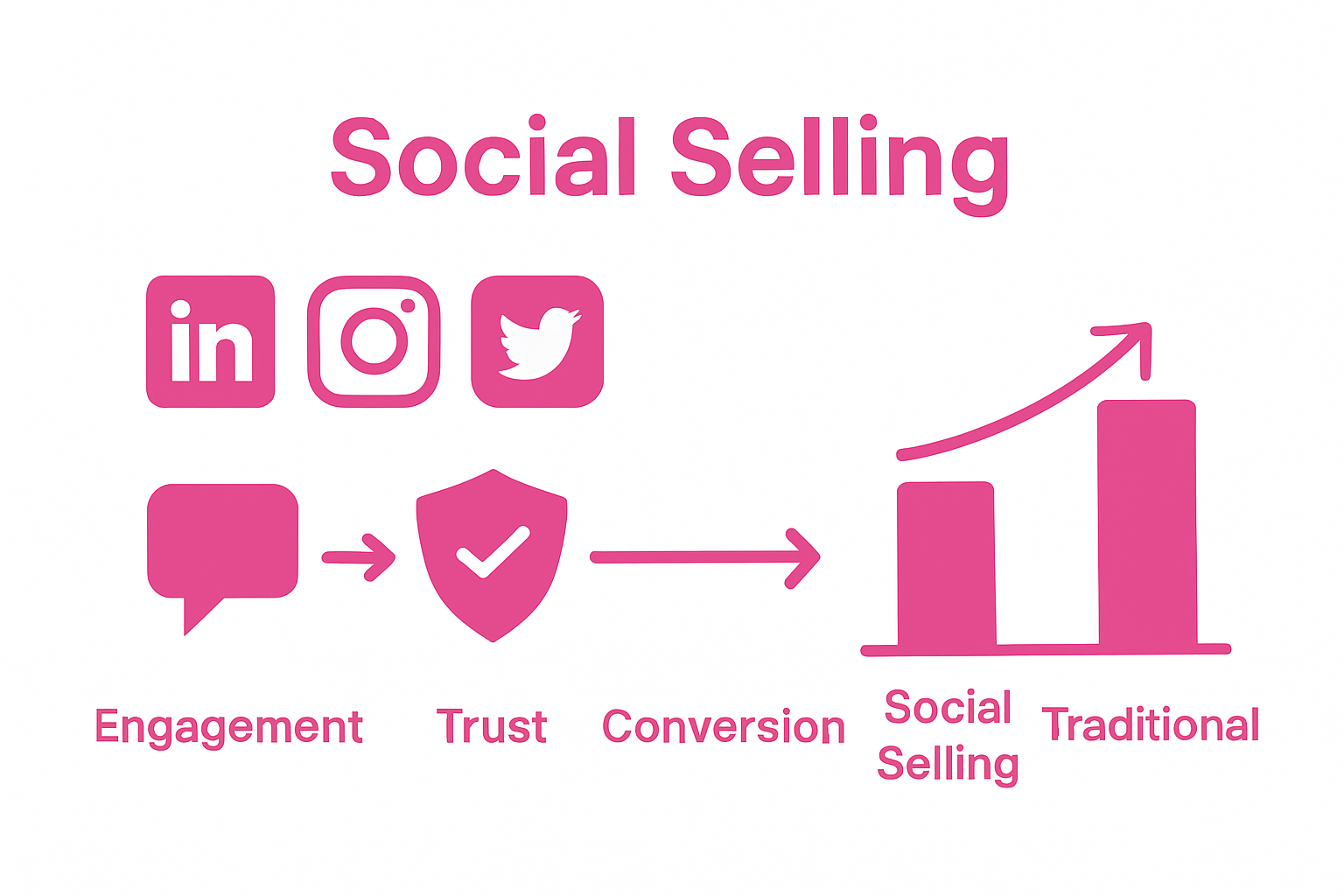 Social Selling

in

Engagement

Trust

Conversion

Social Selling

Traditional