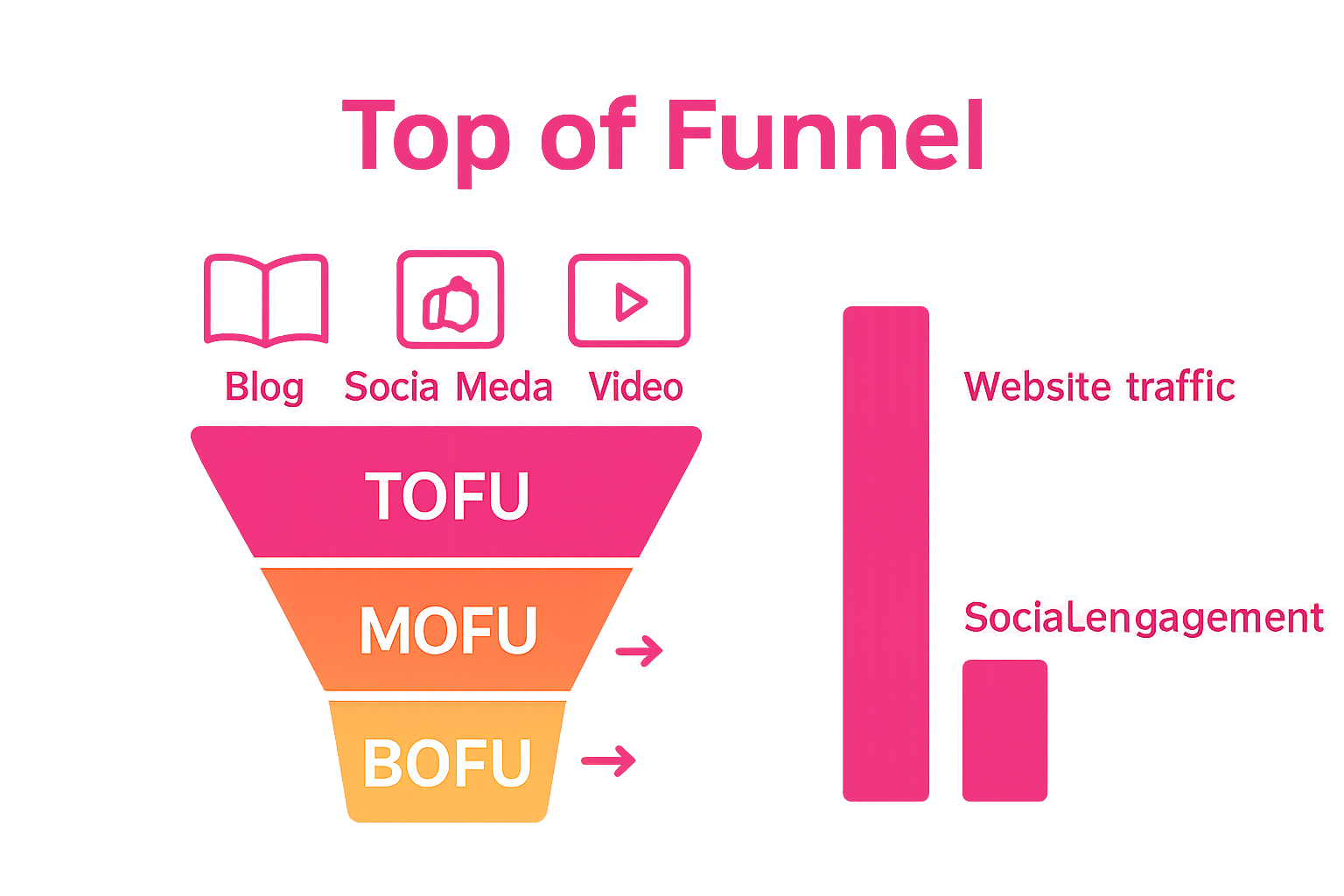 Top of Funnel

Blog Socia Meda Video

TOFU

MOFU

BOFU

Website traffic

SociaLengagement