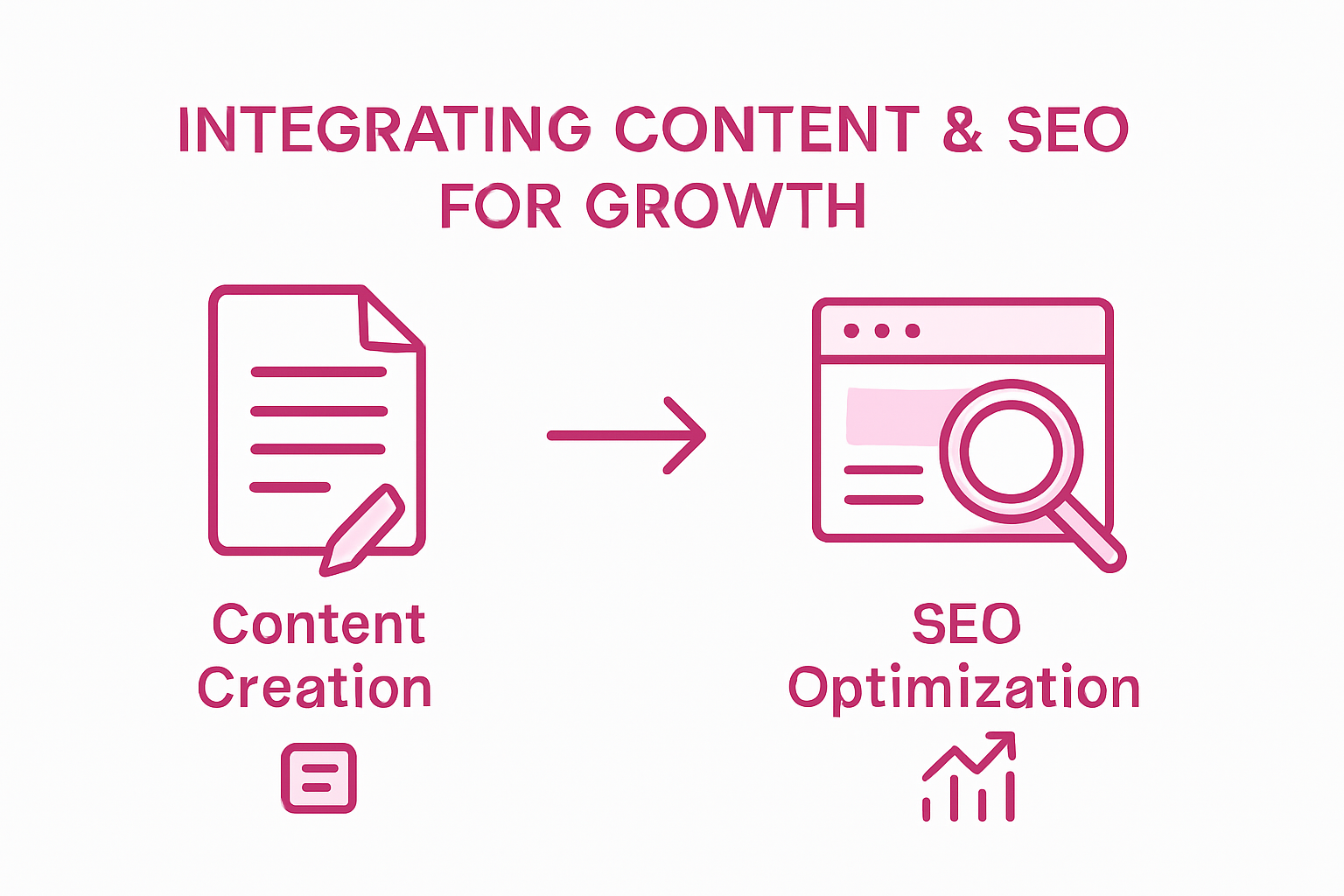 INTEGRATING CONTENT & SEO FOR GROWTH

Content Creation

SEO Optimization