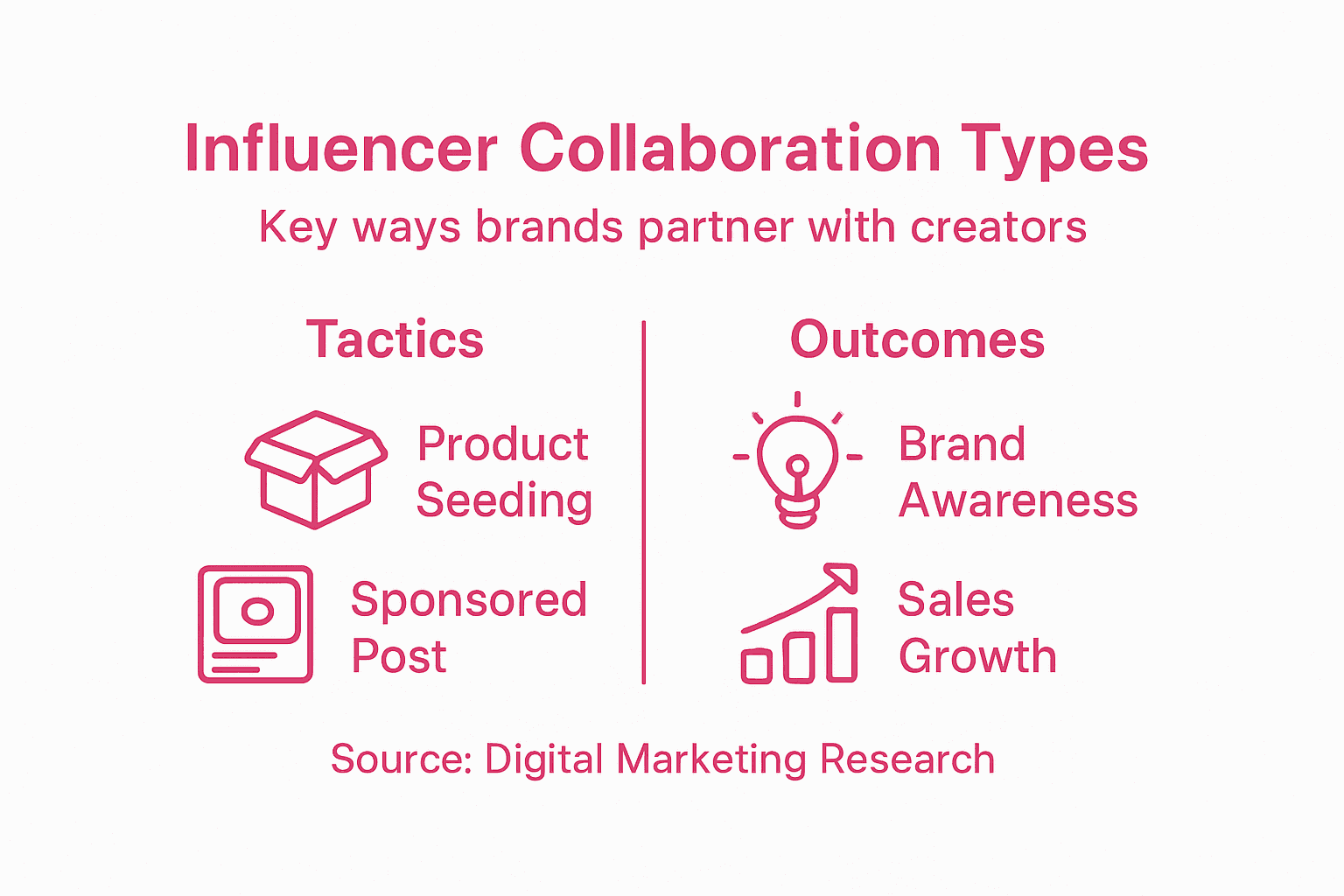 Influencer Collaboration Types

Key ways brands partner with creators

Tactics

Product Seeding

Sponsored Post

Outcomes

Brand Awareness

Sales Growth

Source: Digital Marketing Research