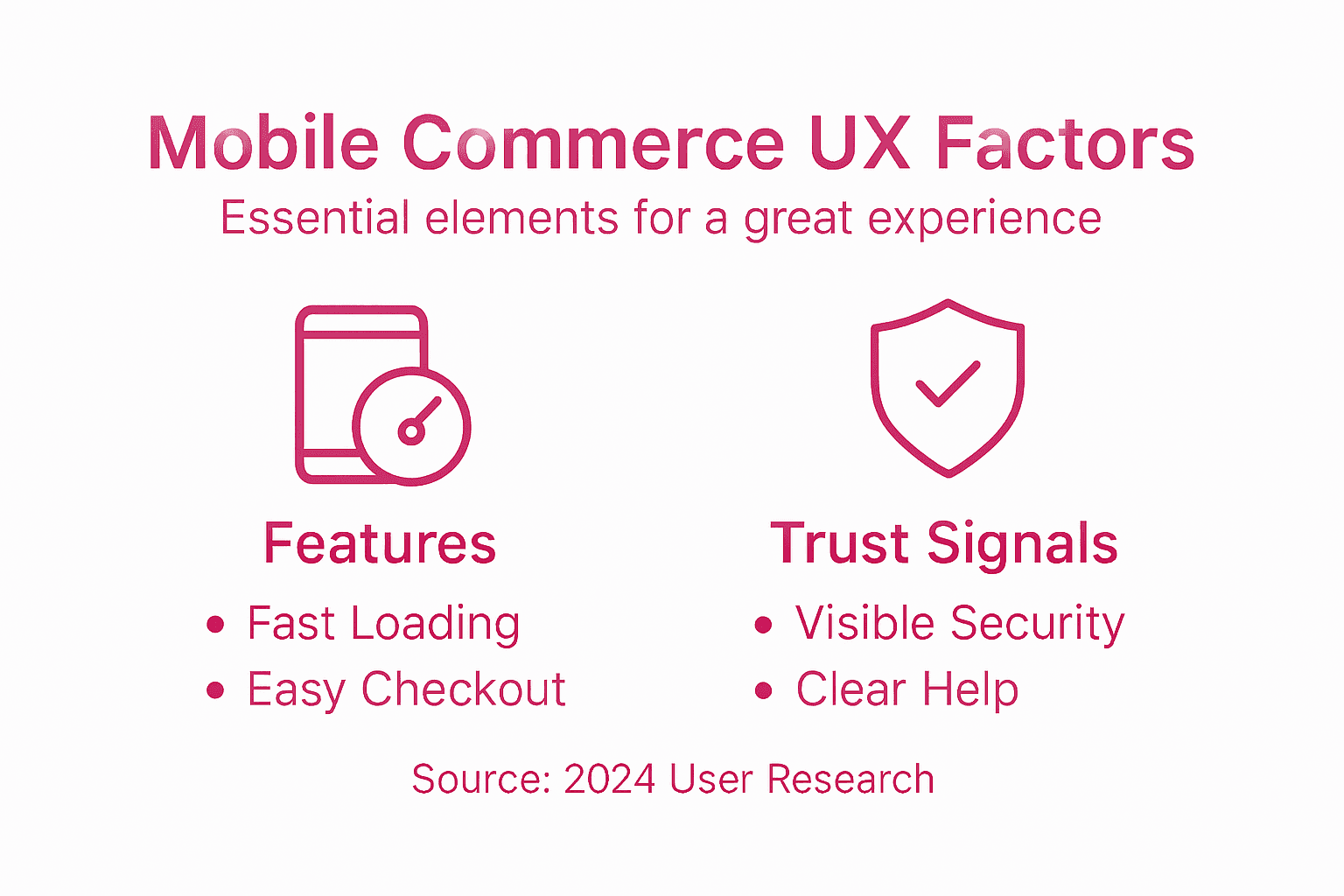 Mobile Commerce UX Factors
Essential elements for a great experience

Features
• Fast Loading
• Easy Checkout

Trust Signals
• Visible Security
• Clear Help

Source: 2024 User Research