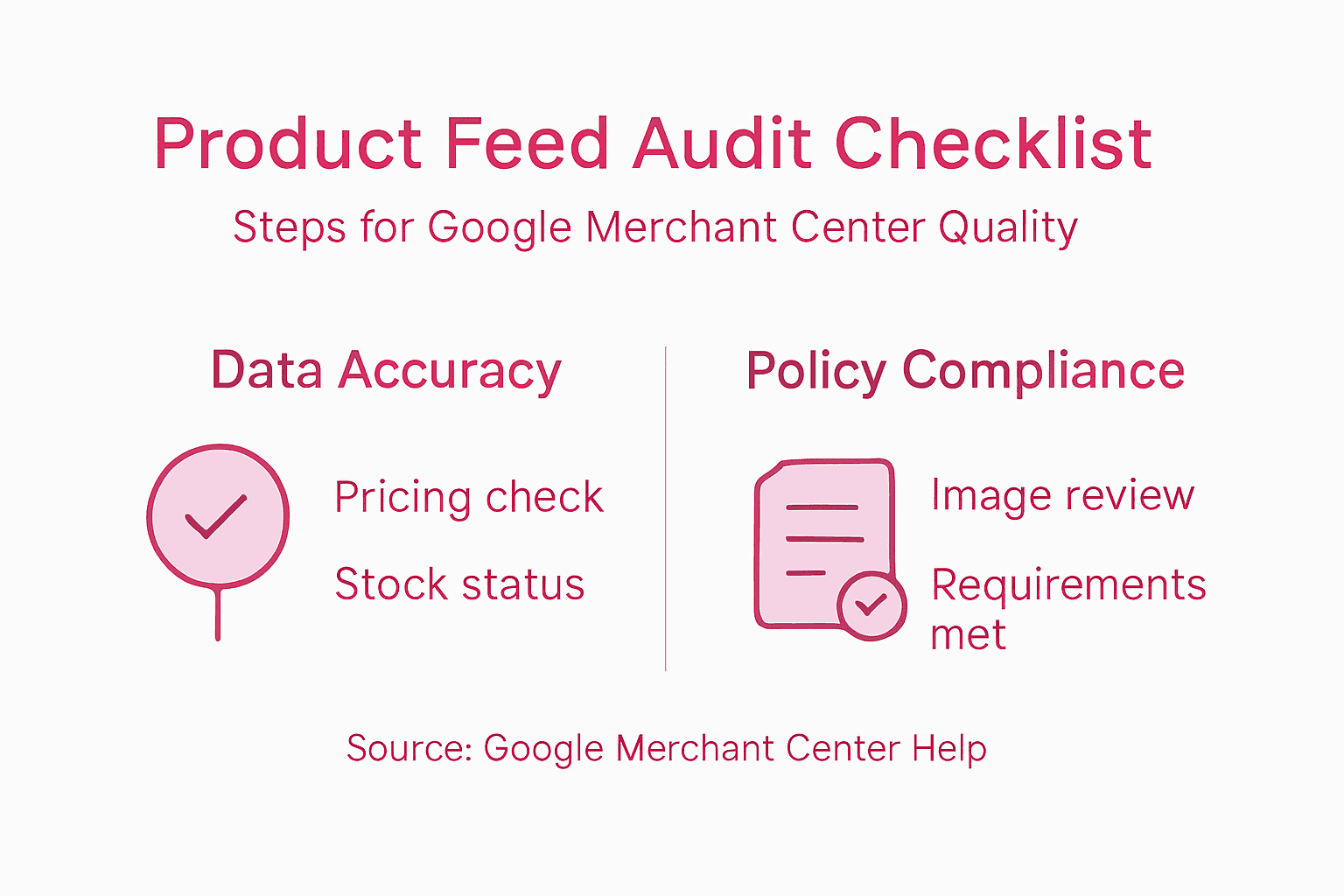 Product Feed Audit Checklist

Steps for Google Merchant Center Quality

Data Accuracy

Pricing check

Stock status

Policy Compliance

Image review

Requirements met

Source: Google Merchant Center Help