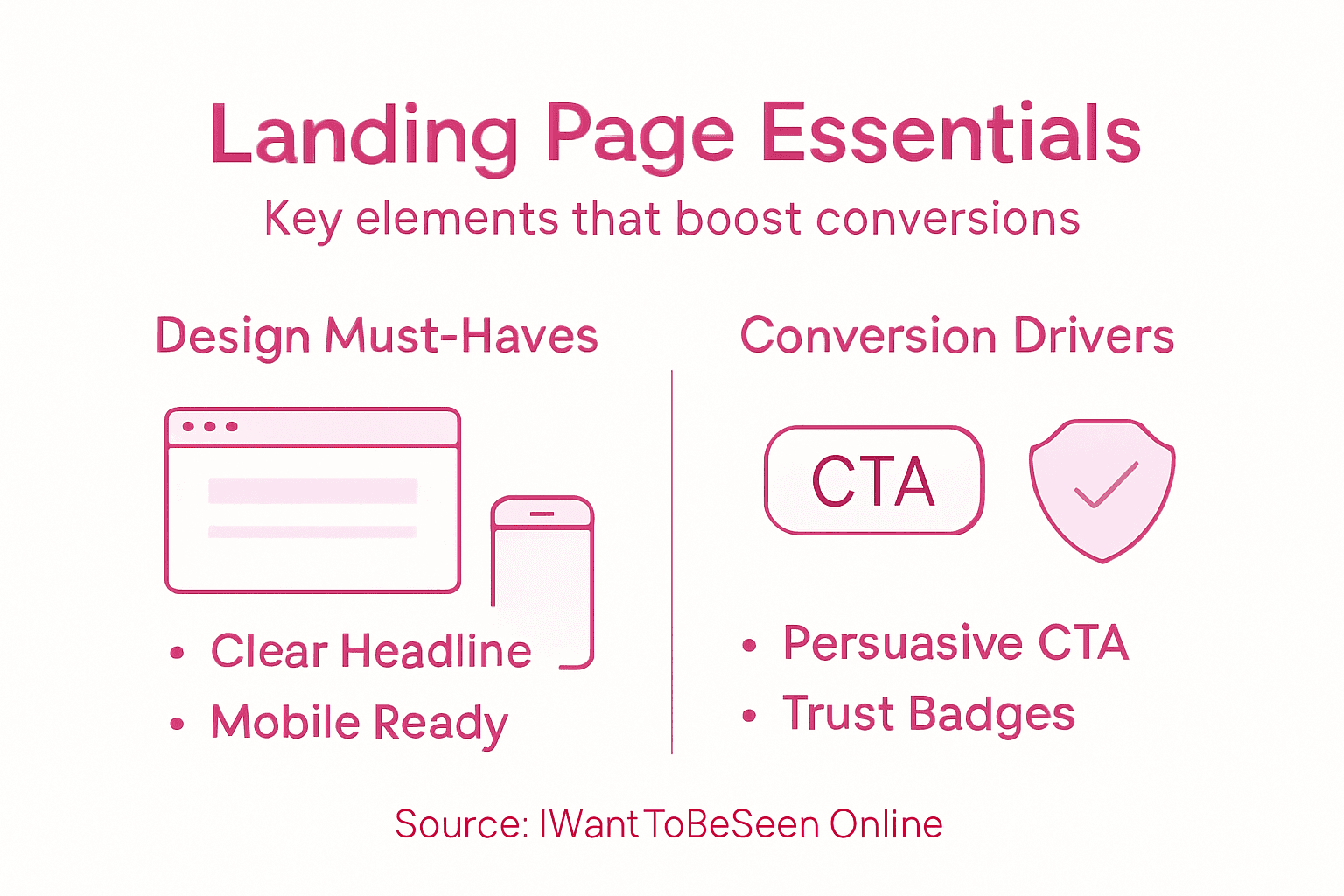 Landing Page Essentials

Key elements that boost conversions

Design Must-Haves

• Clear Headline
• Mobile Ready

Conversion Drivers

CTA

• Persuasive CTA
• Trust Badges

Source: IWantToBeSeen Online