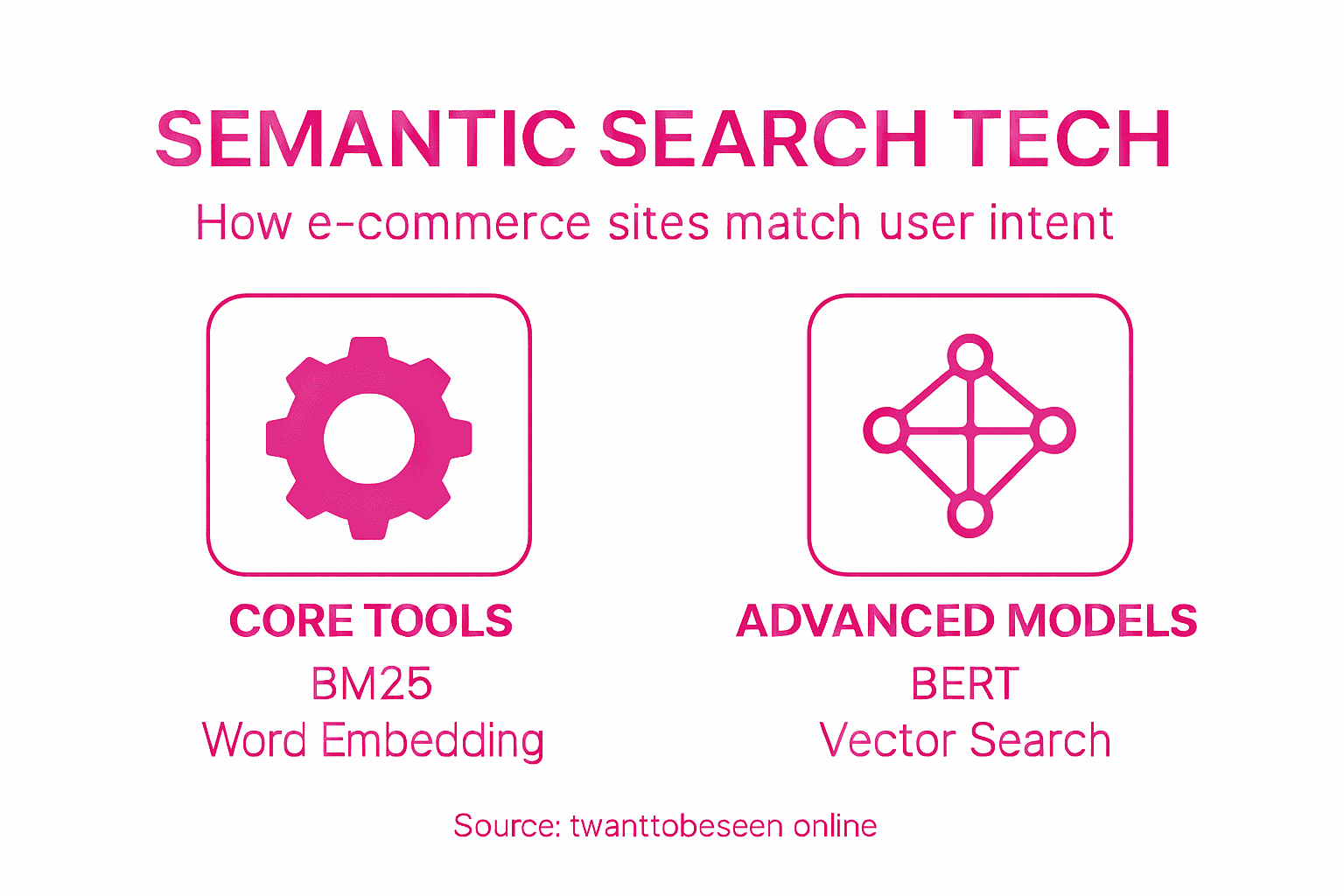 SEMANTIC SEARCH TECH

How e-commerce sites match user intent

CORE TOOLS
BM25
Word Embedding

ADVANCED MODELS
BERT
Vector Search

Source: twanttobeseen online