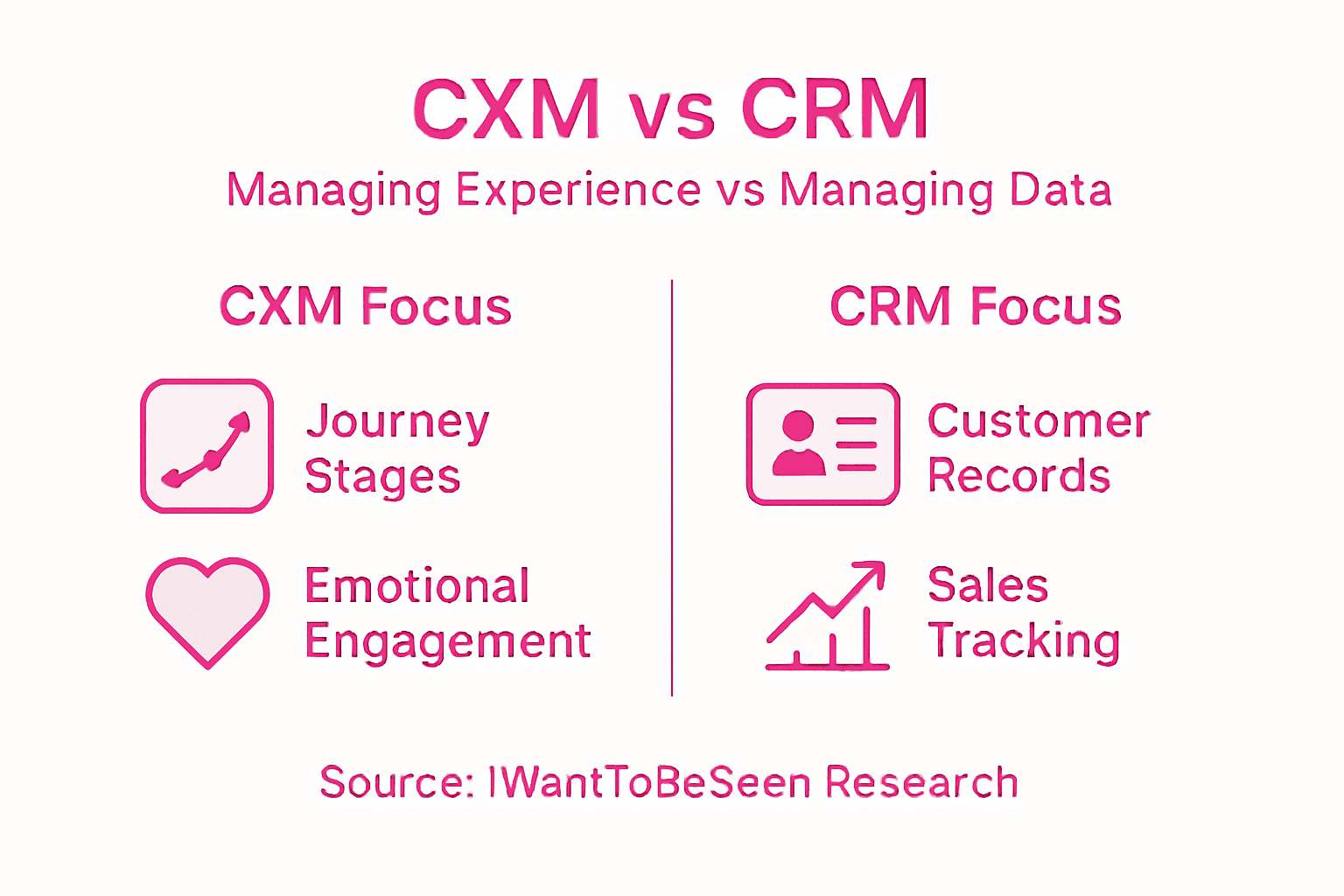 CXM vs CRM
Managing Experience vs Managing Data

CXM Focus

Journey Stages

Emotional Engagement

CRM Focus

Customer Records

Sales Tracking

Source: IWantToBeSeen Research