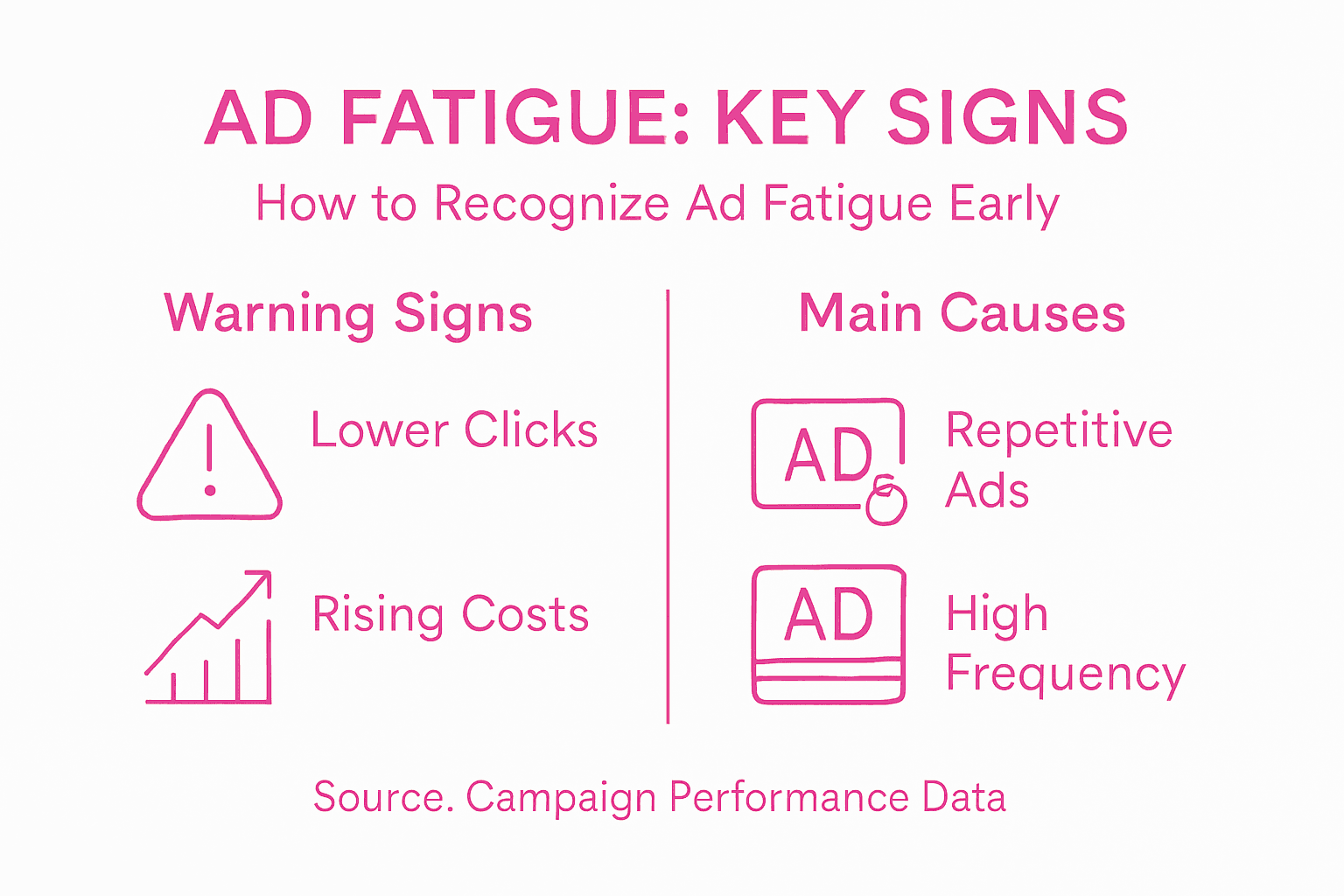 AD FATIGUE: KEY SIGNS

How to Recognize Ad Fatigue Early

Warning Signs

Lower Clicks

Rising Costs

Main Causes

AD

Repetitive Ads

AD

High Frequency

Source. Campaign Performance Data