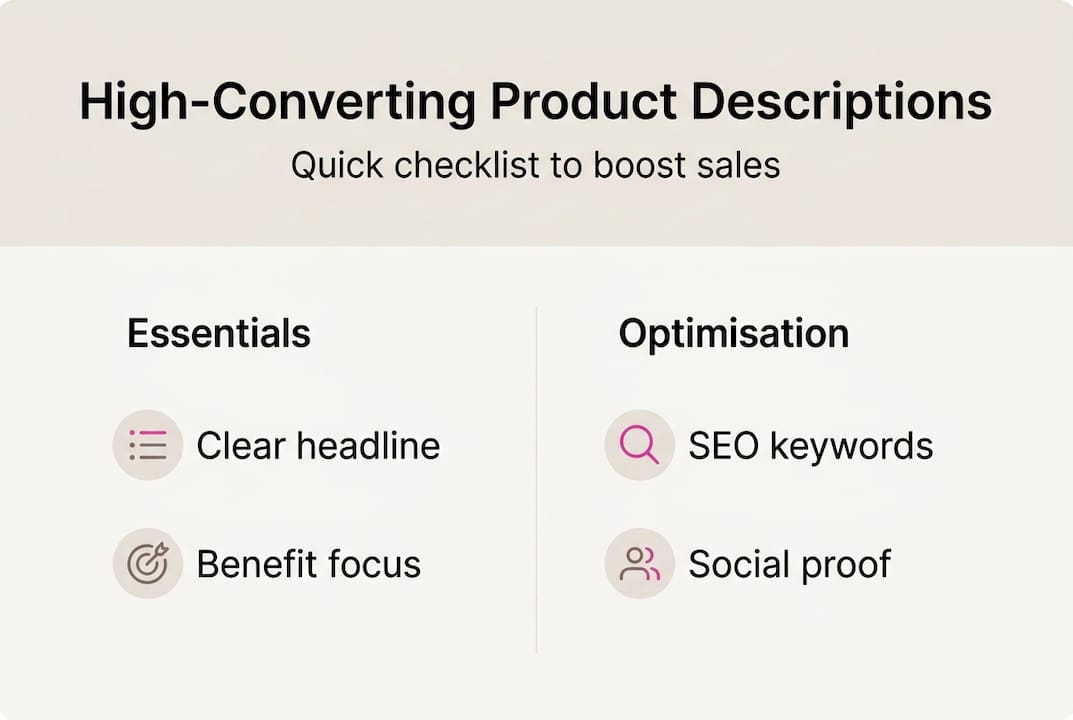 High-Converting Product Descriptions

Quick checklist to boost sales

Essentials

Clear headline

Benefit focus

Optimisation

SEO keywords

Social proof