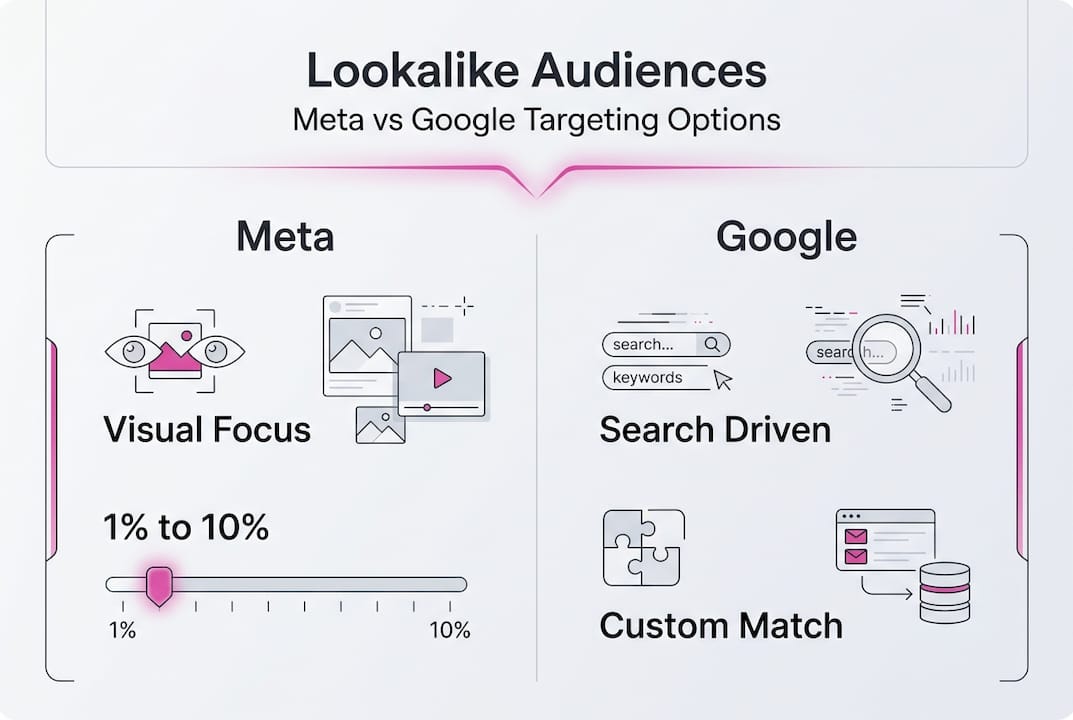 Lookalike Audiences
Meta vs Google Targeting Options

Meta

Visual Focus

1% to 10%

1%

10%

Google

search...

keywords

search...

Search Driven

Custom Match