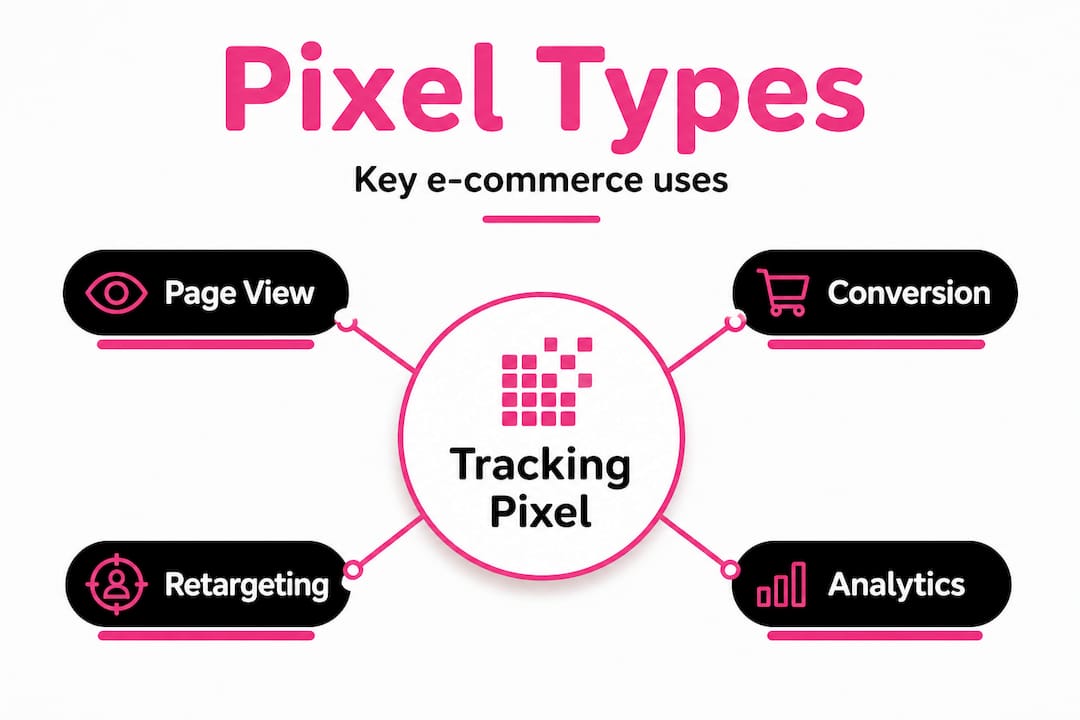 Pixel Types

Key e-commerce uses

Page View

Conversion

Tracking Pixel

Retargeting

Analytics