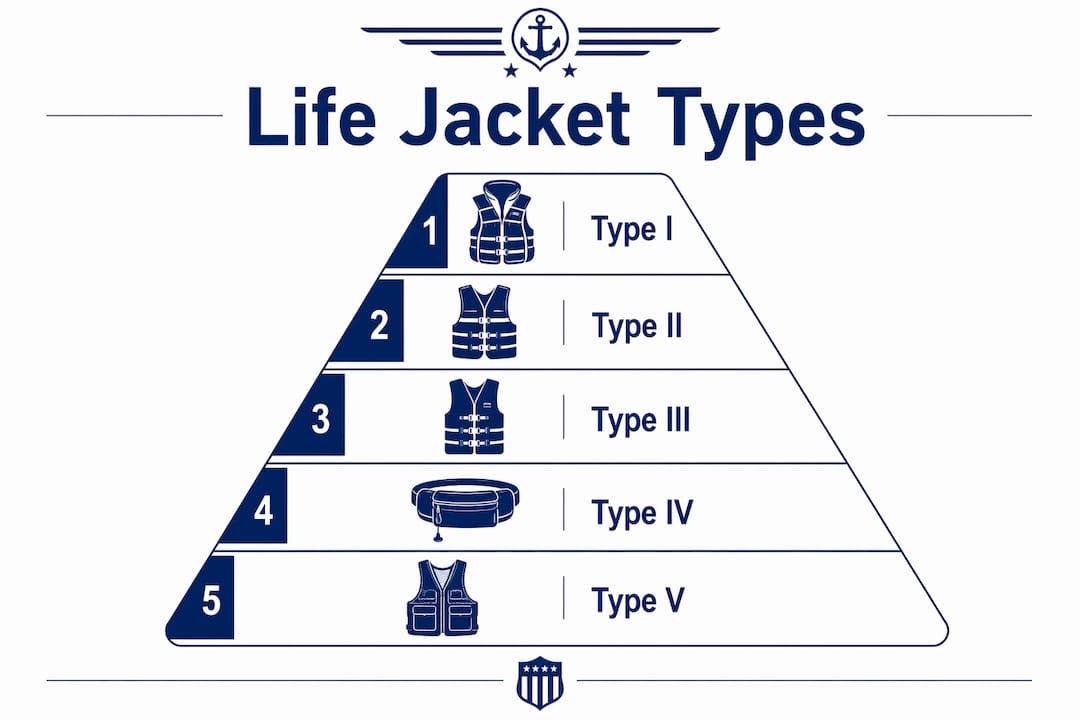 Life Jacket Types

1 Type I

2 Type II

3 Type III

4 Type IV

5 Type V