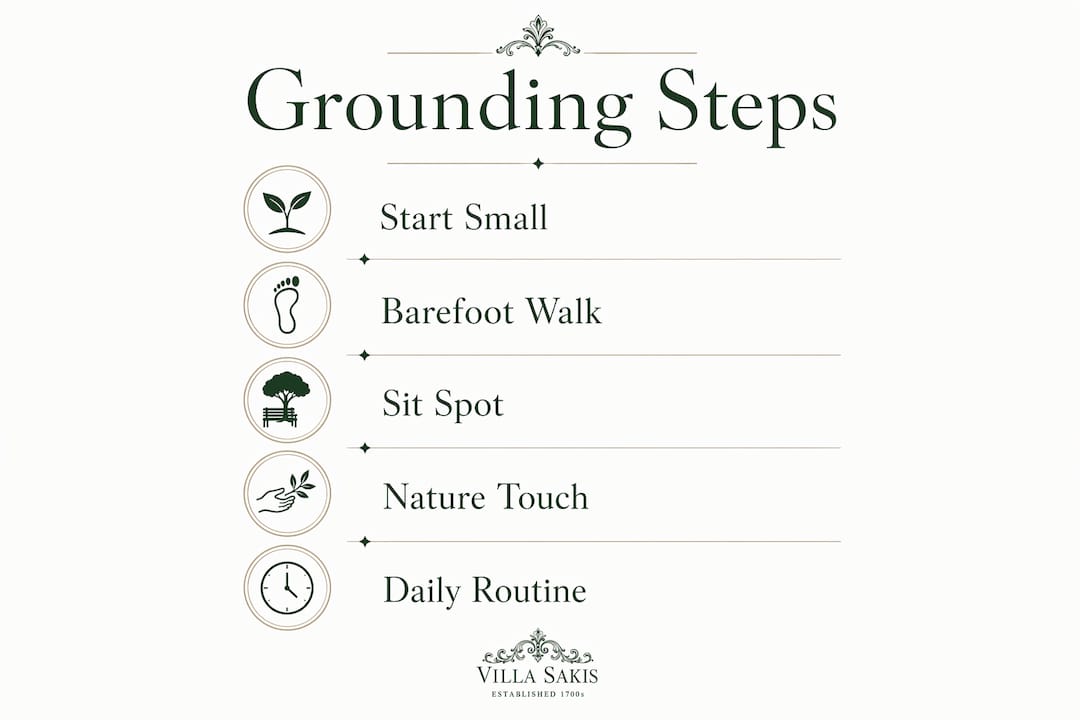 Grounding Steps

Start Small

Barefoot Walk

Sit Spot

Nature Touch

Daily Routine

VILLA SAKIS
ESTABLISHED 1700s