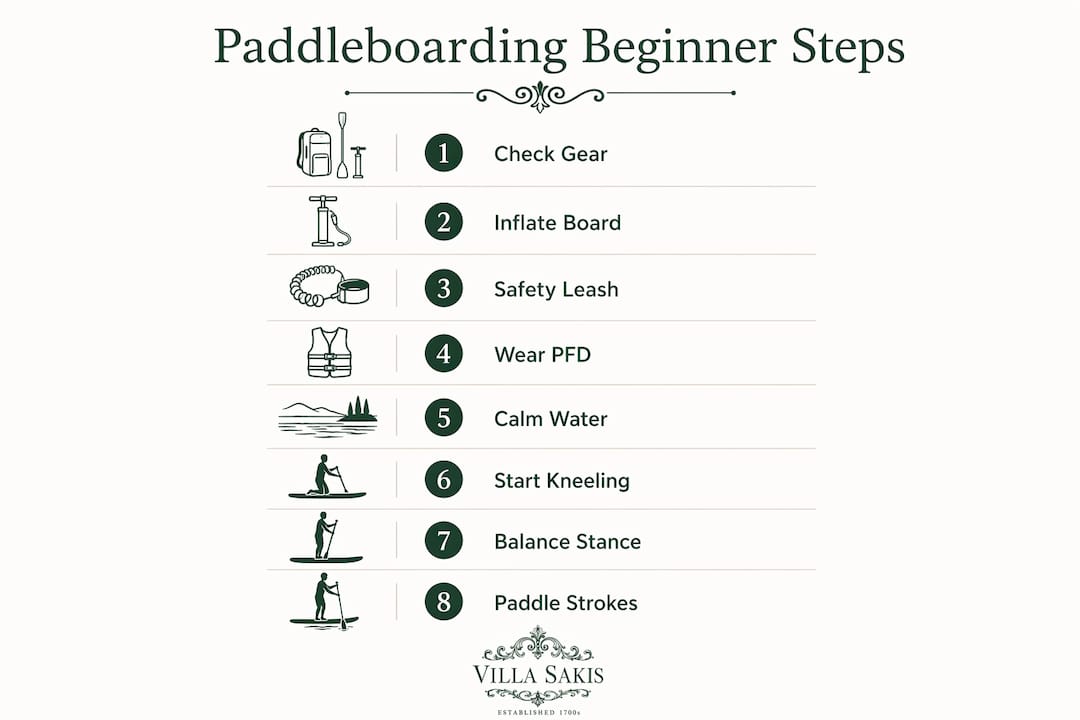 Paddleboarding Beginner Steps

1 Check Gear

2 Inflate Board

3 Safety Leash

4 Wear PFD

5 Calm Water

6 Start Kneeling

7 Balance Stance

8 Paddle Strokes

VILLA SAKIS
ESTABLISHED 1700s