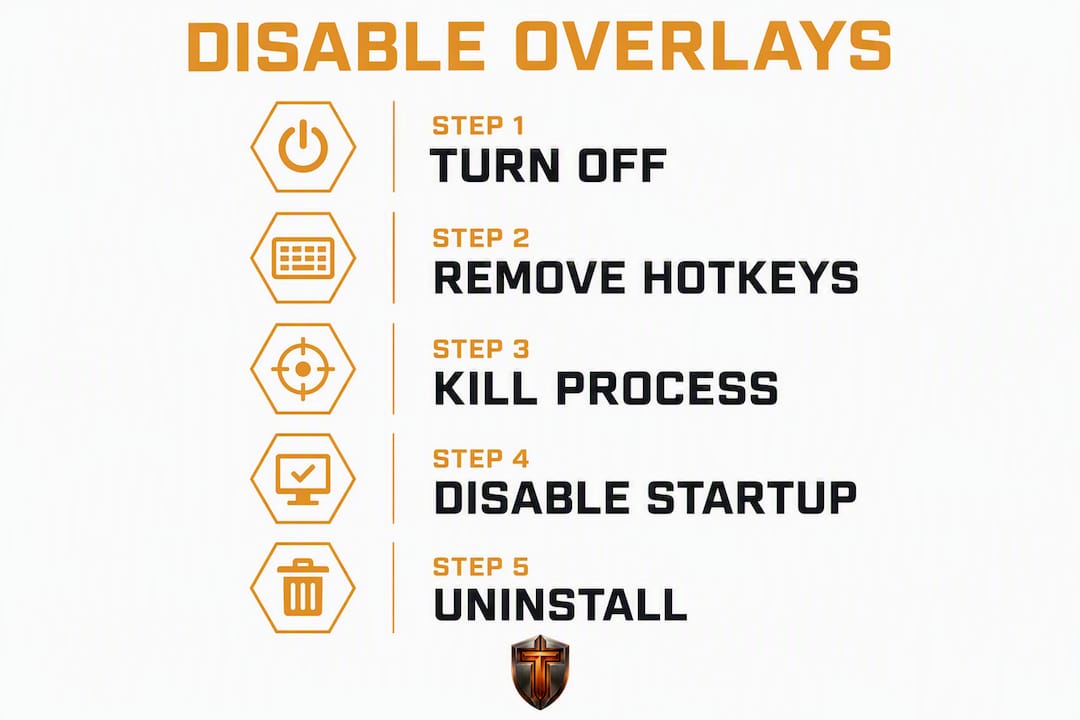 DISABLE OVERLAYS

STEP 1
TURN OFF

STEP 2
REMOVE HOTKEYS

STEP 3
KILL PROCESS

STEP 4
DISABLE STARTUP

STEP 5
UNINSTALL

T