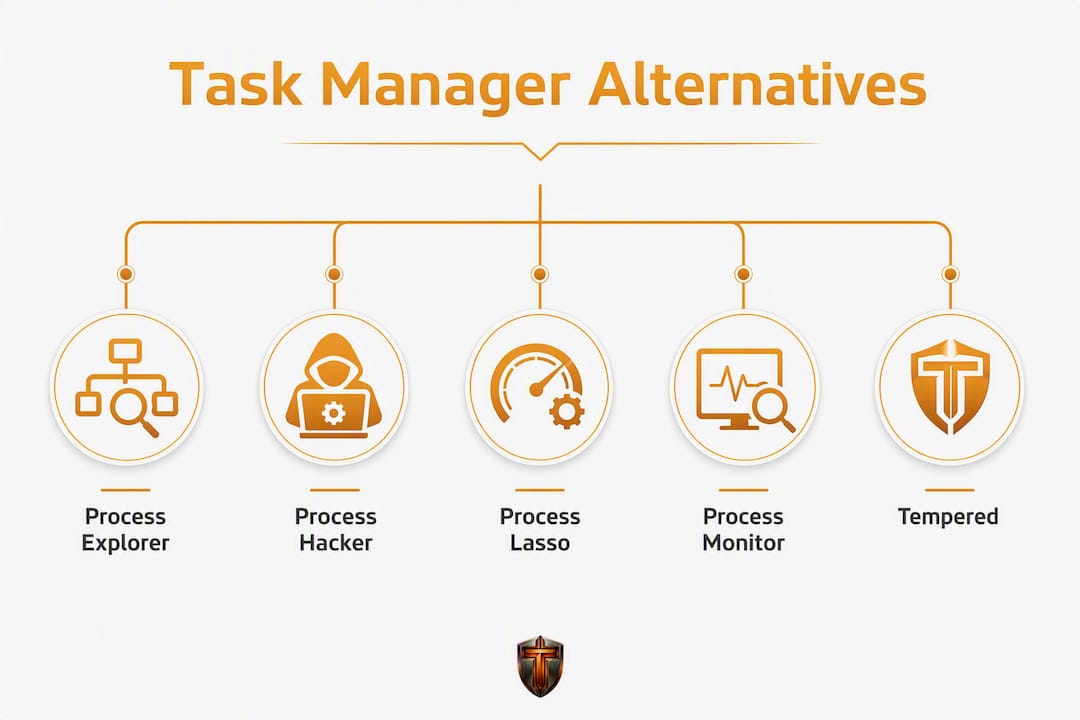 Task Manager Alternatives

Process Explorer

Process Hacker

Process Lasso

Process Monitor

Tempered