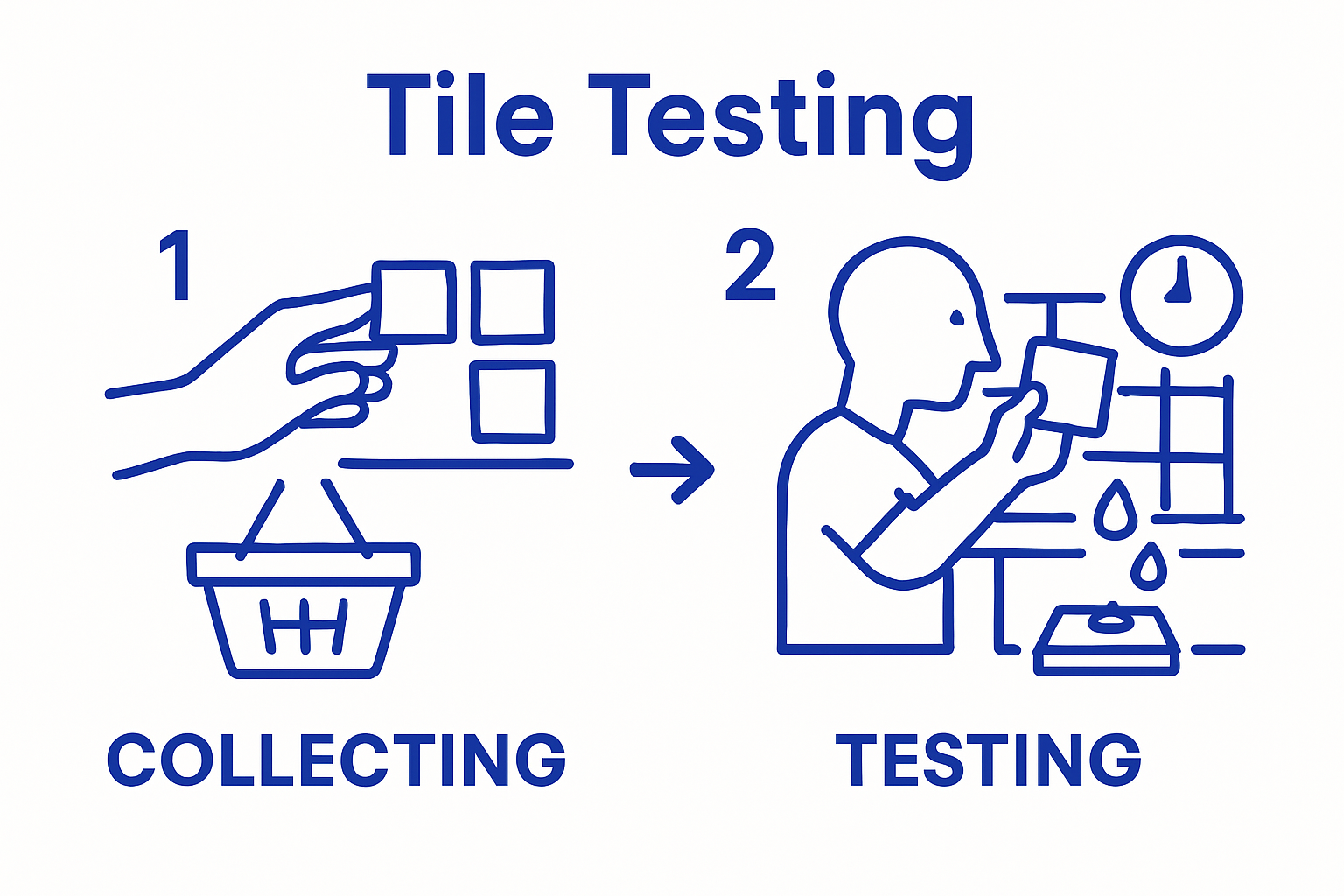 Tile Testing

1

COLLECTING

2

TESTING