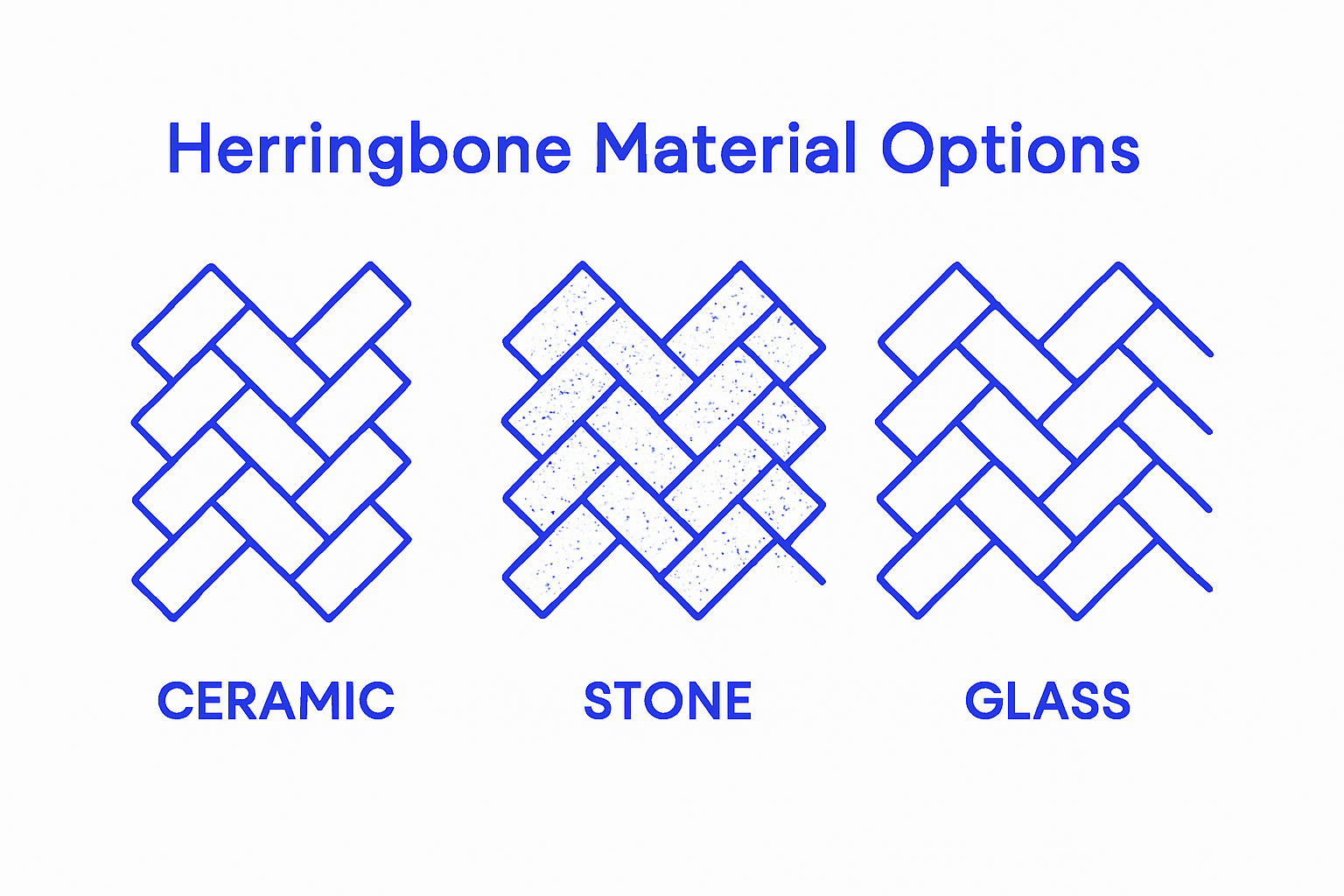 Herringbone Material Options

CERAMIC

STONE

GLASS