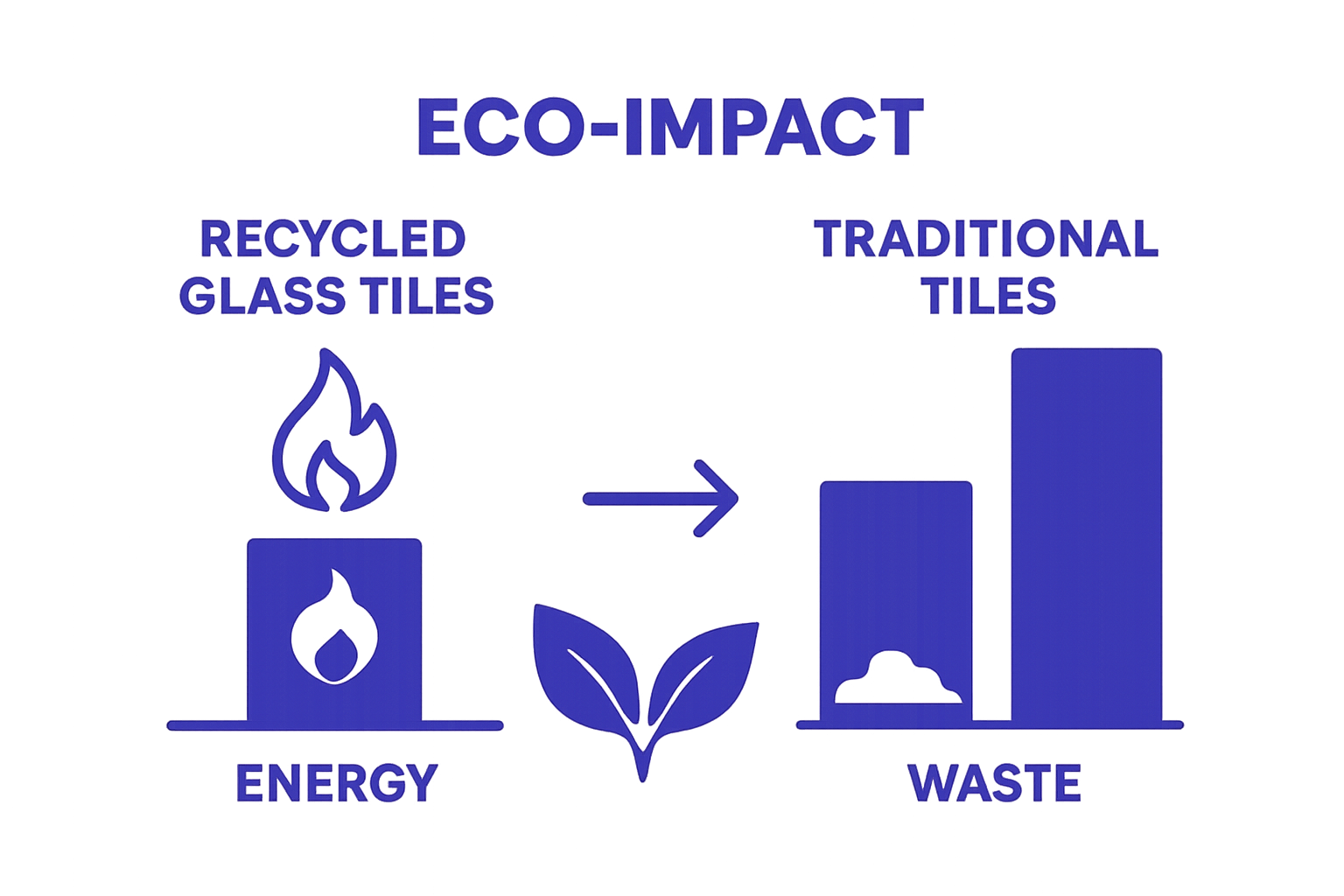 ECO-IMPACT

RECYCLED GLASS TILES

TRADITIONAL TILES

ENERGY

WASTE