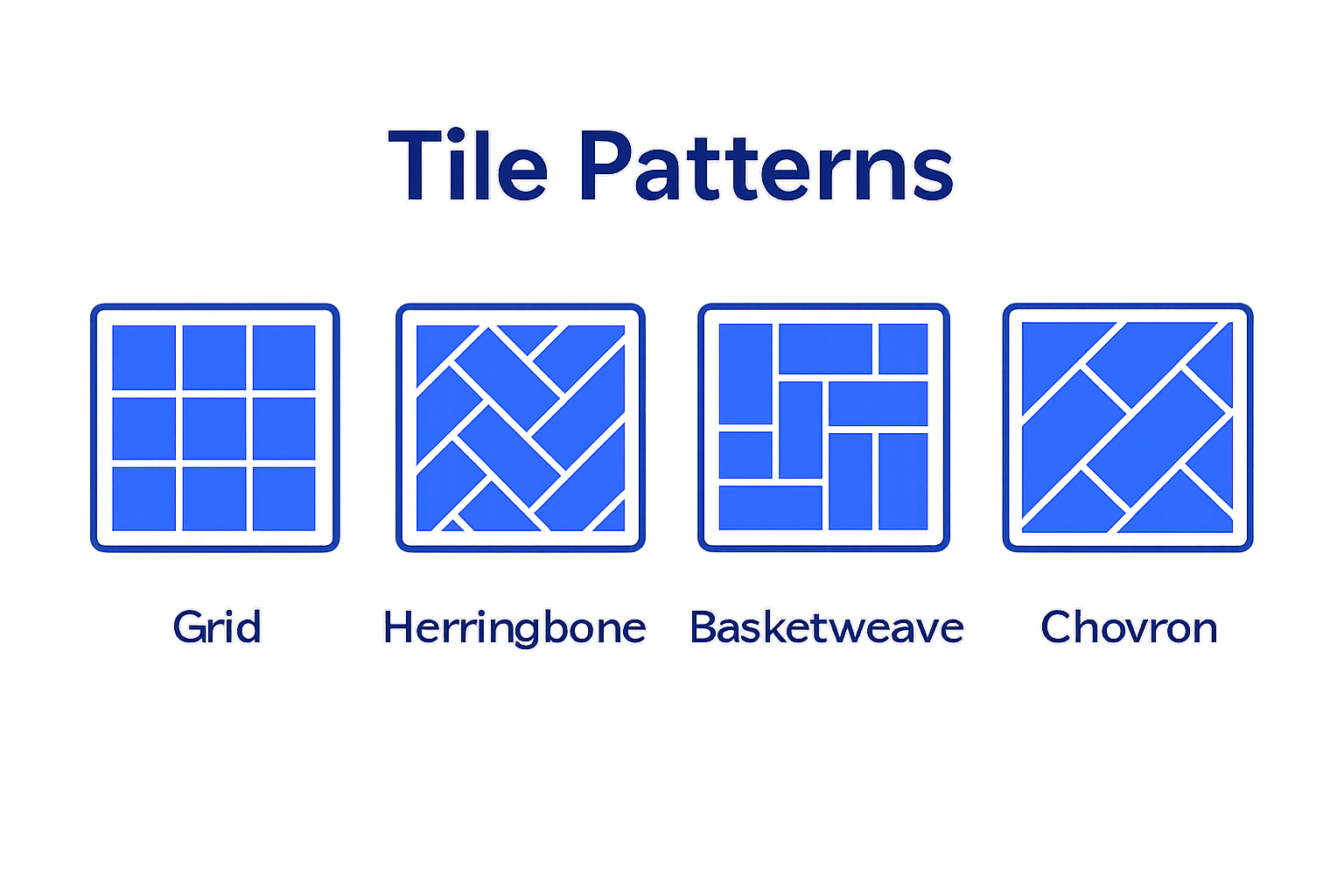 Tile Patterns

Grid

Herringbone

Basketweave

Chovron