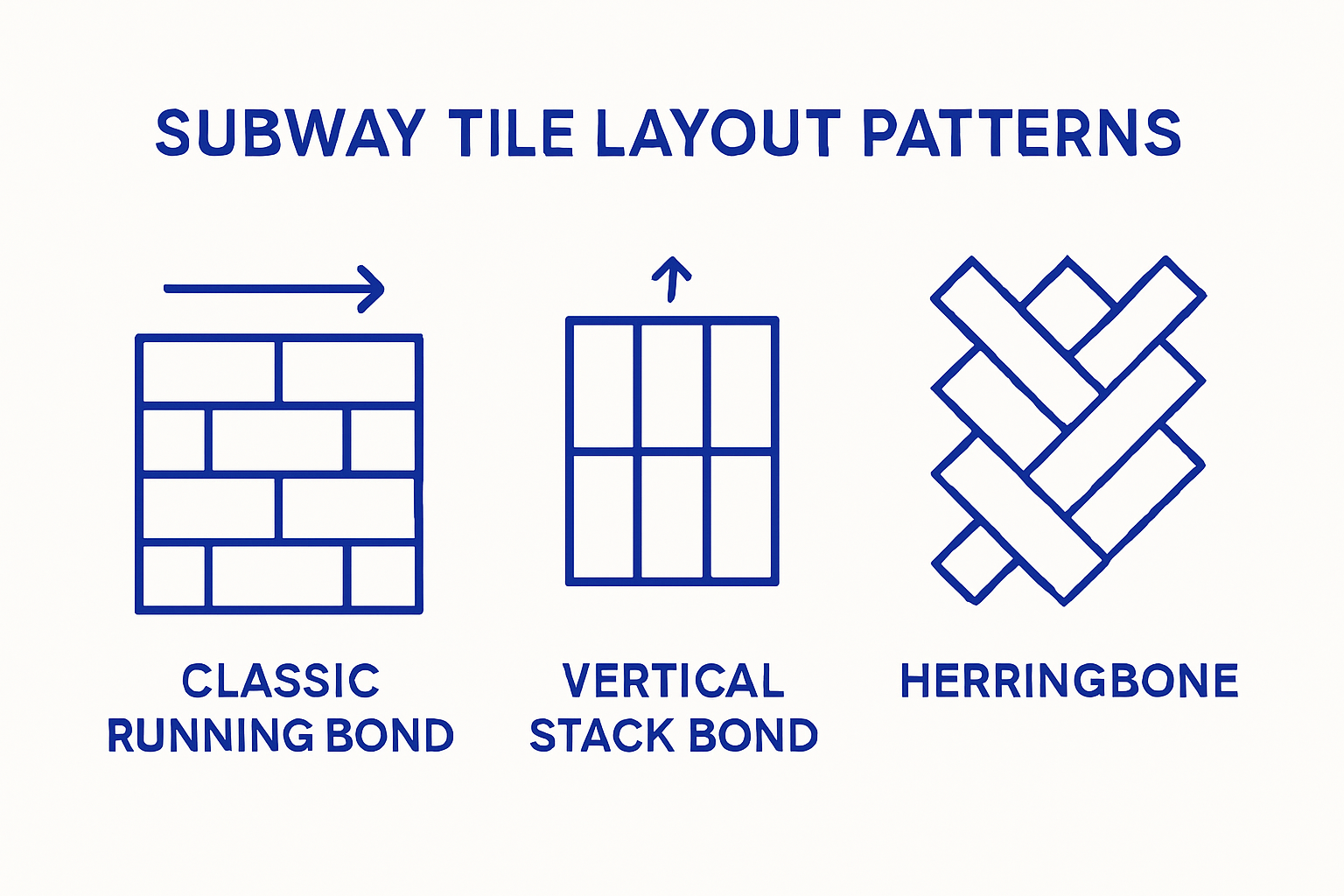 SUBWAY TILE LAYOUT PATTERNS

CLASSIC RUNNING BOND

VERTICAL STACK BOND

HERRINGBONE