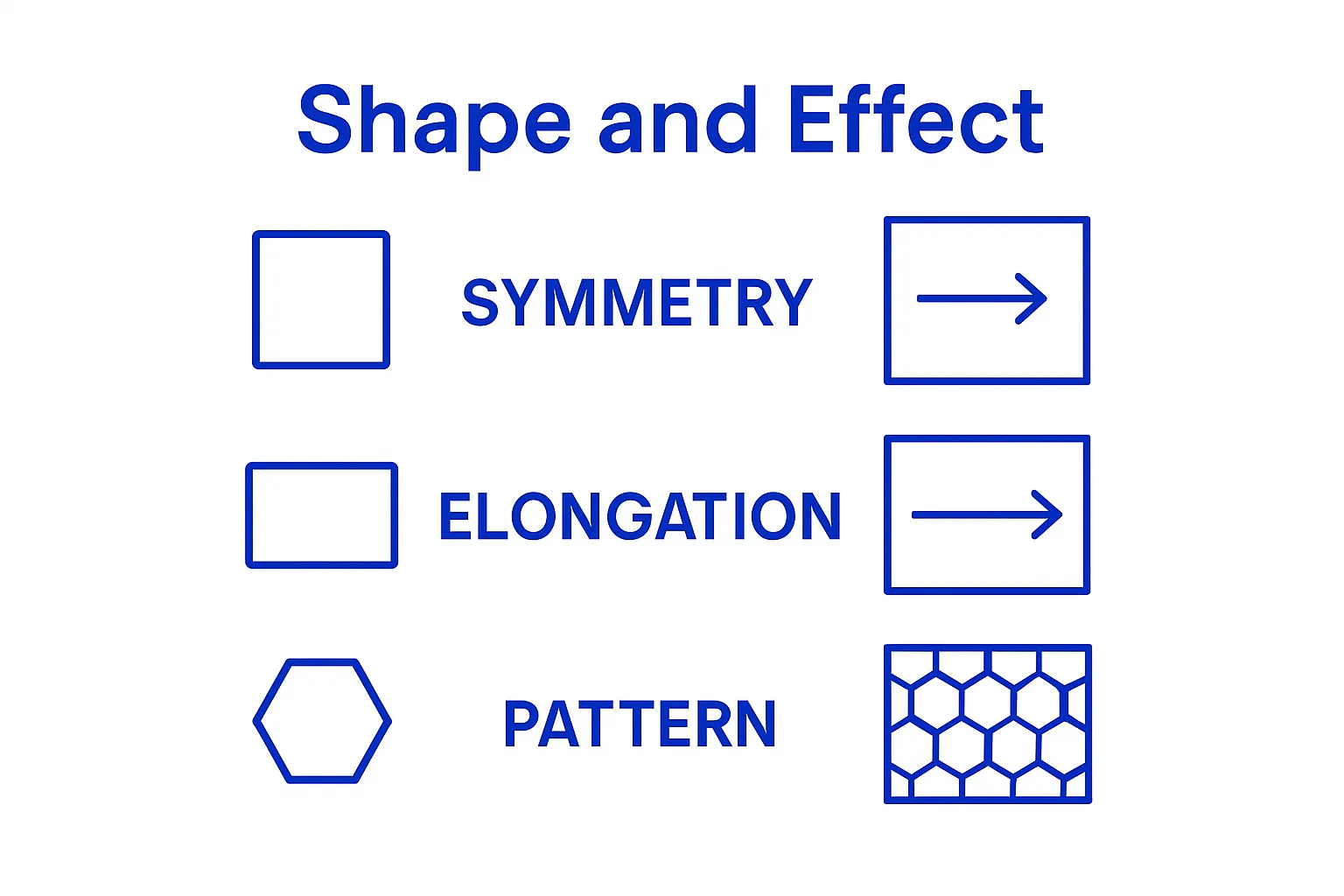 Shape and Effect

SYMMETRY

ELONGATION

PATTERN