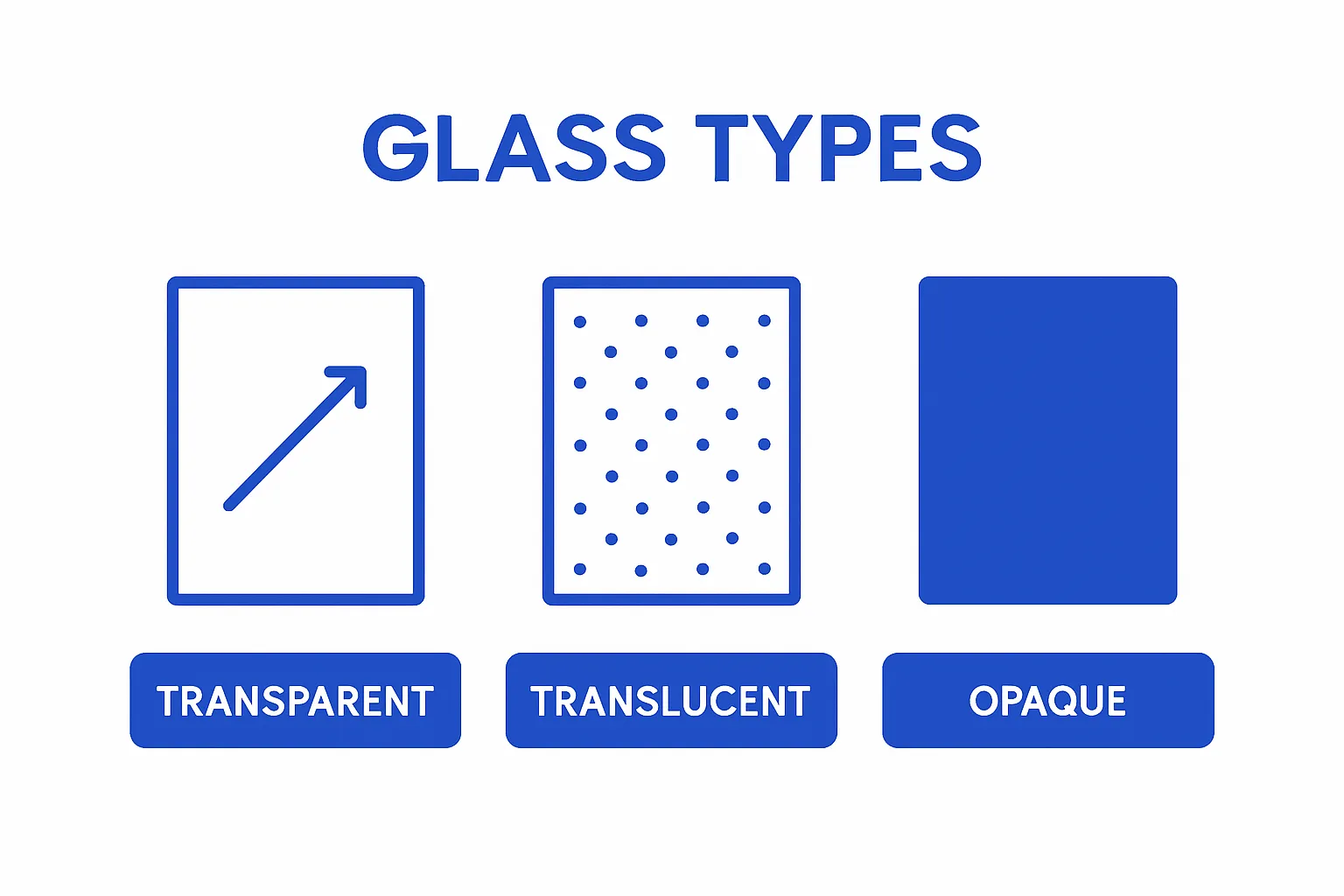 GLASS TYPES

TRANSPARENT

TRANSLUCENT

OPAQUE