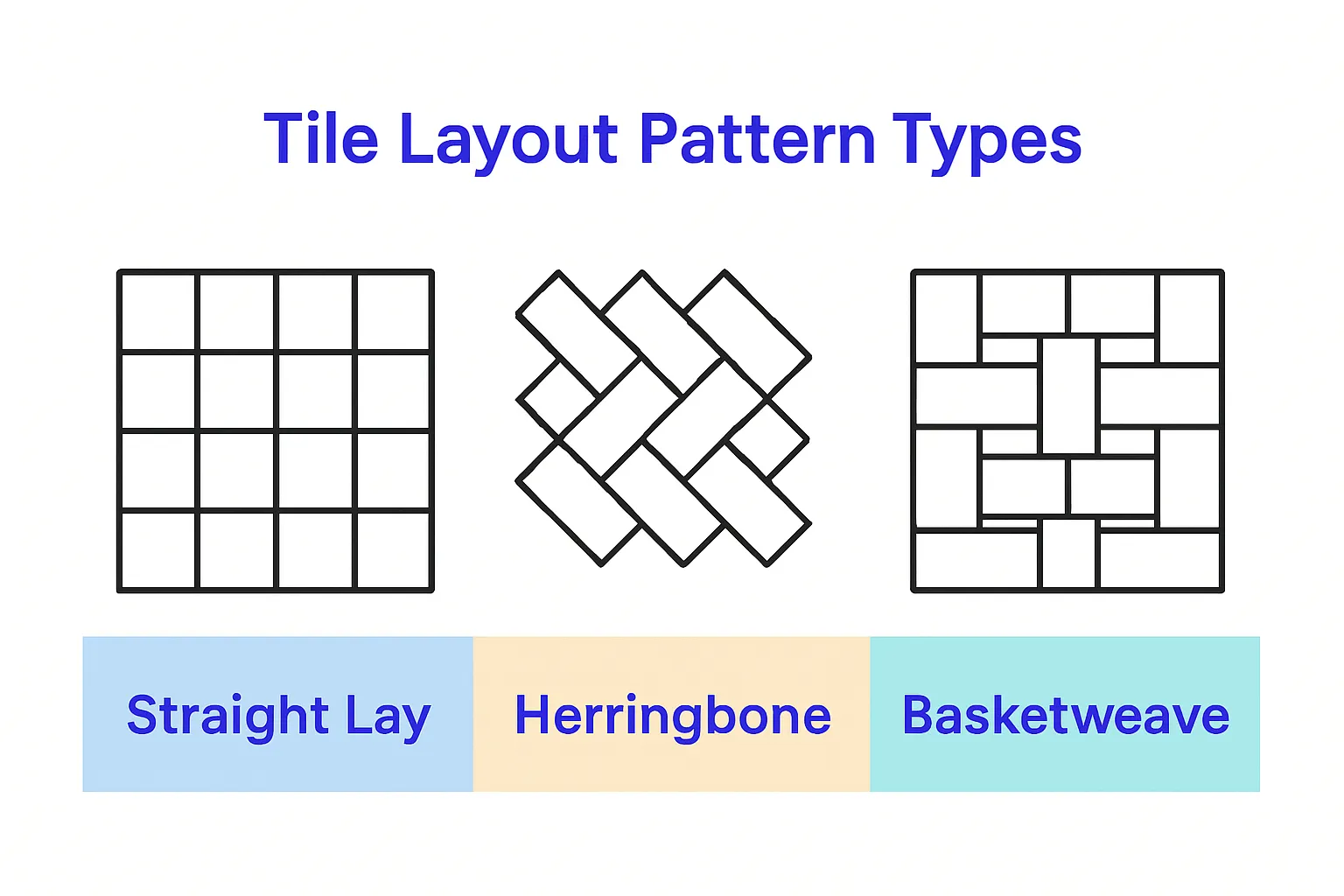 Tile Layout Pattern Types

Straight Lay

Herringbone

Basketweave