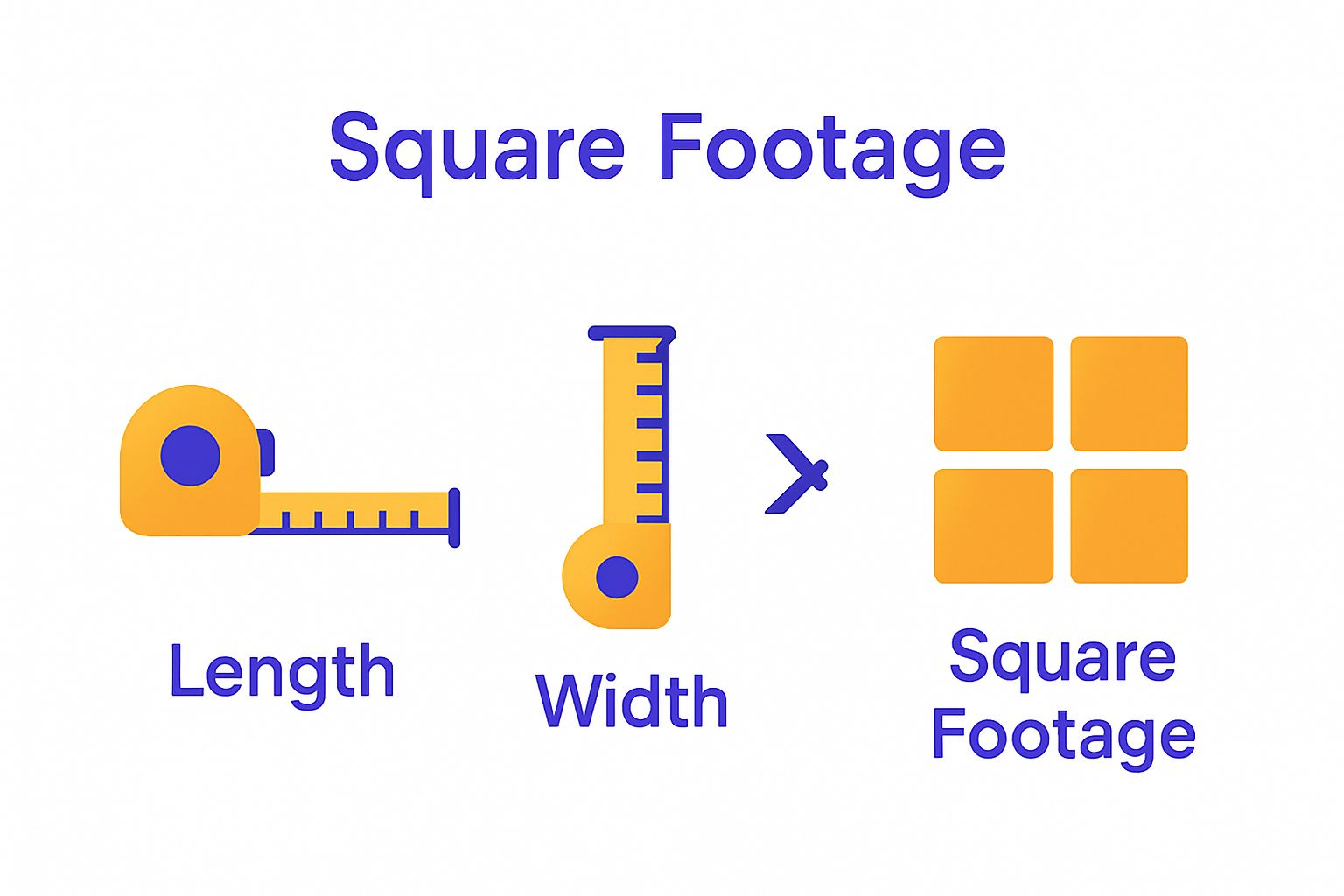 Square Footage

Length

Width

Square Footage