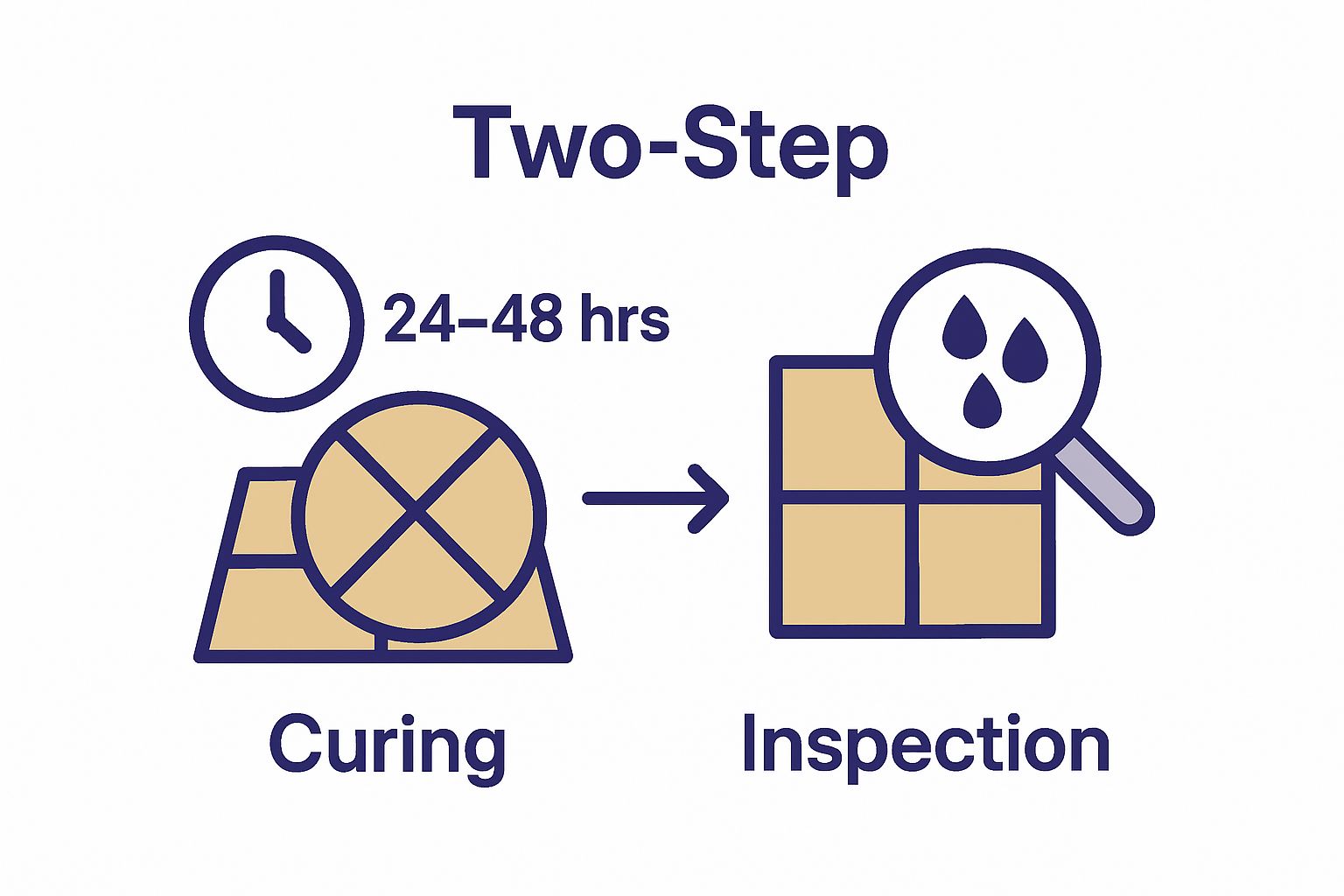 Two-Step

24–48 hrs

Curing

Inspection