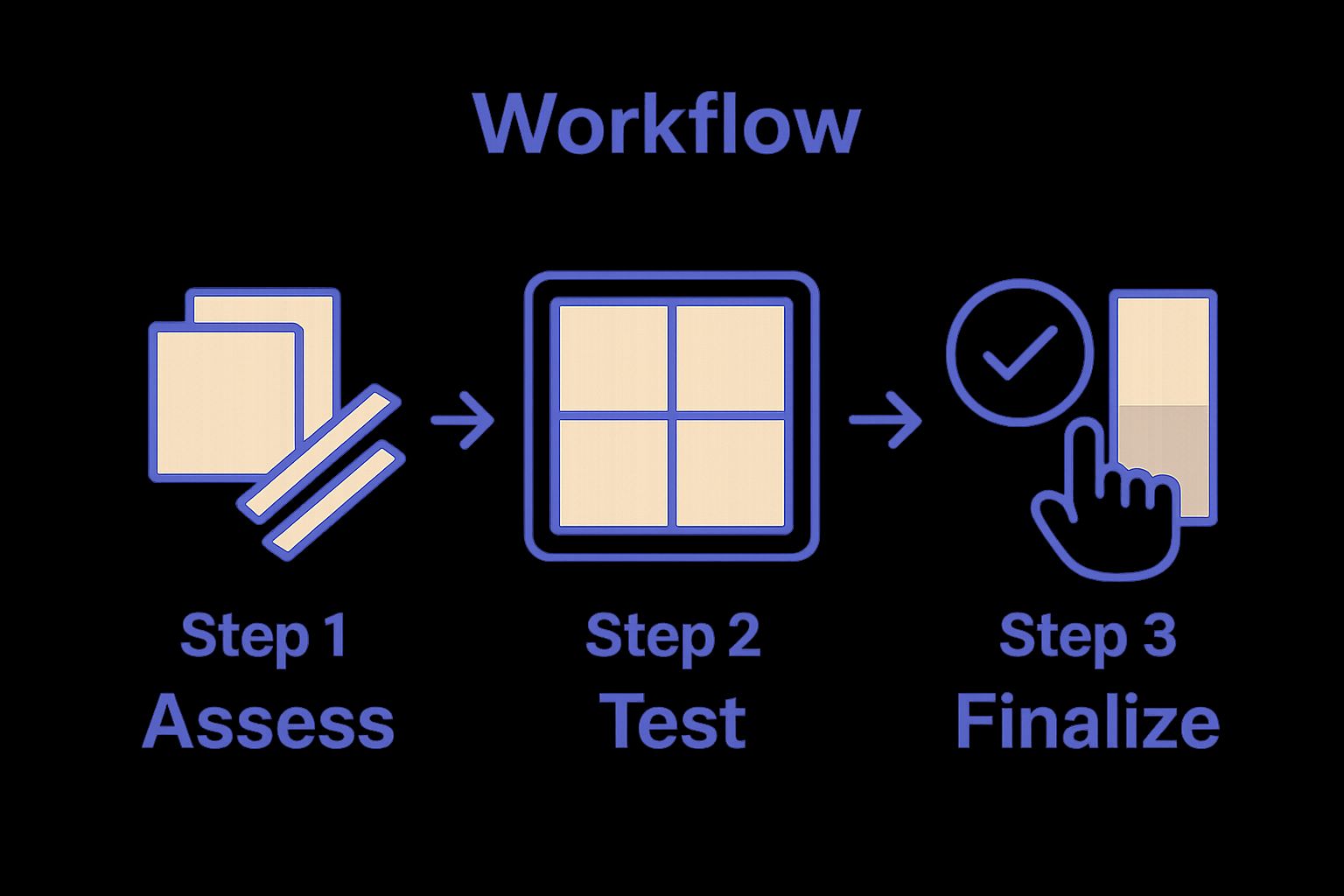 Workflow

Step 1
Assess

Step 2
Test

Step 3
Finalize