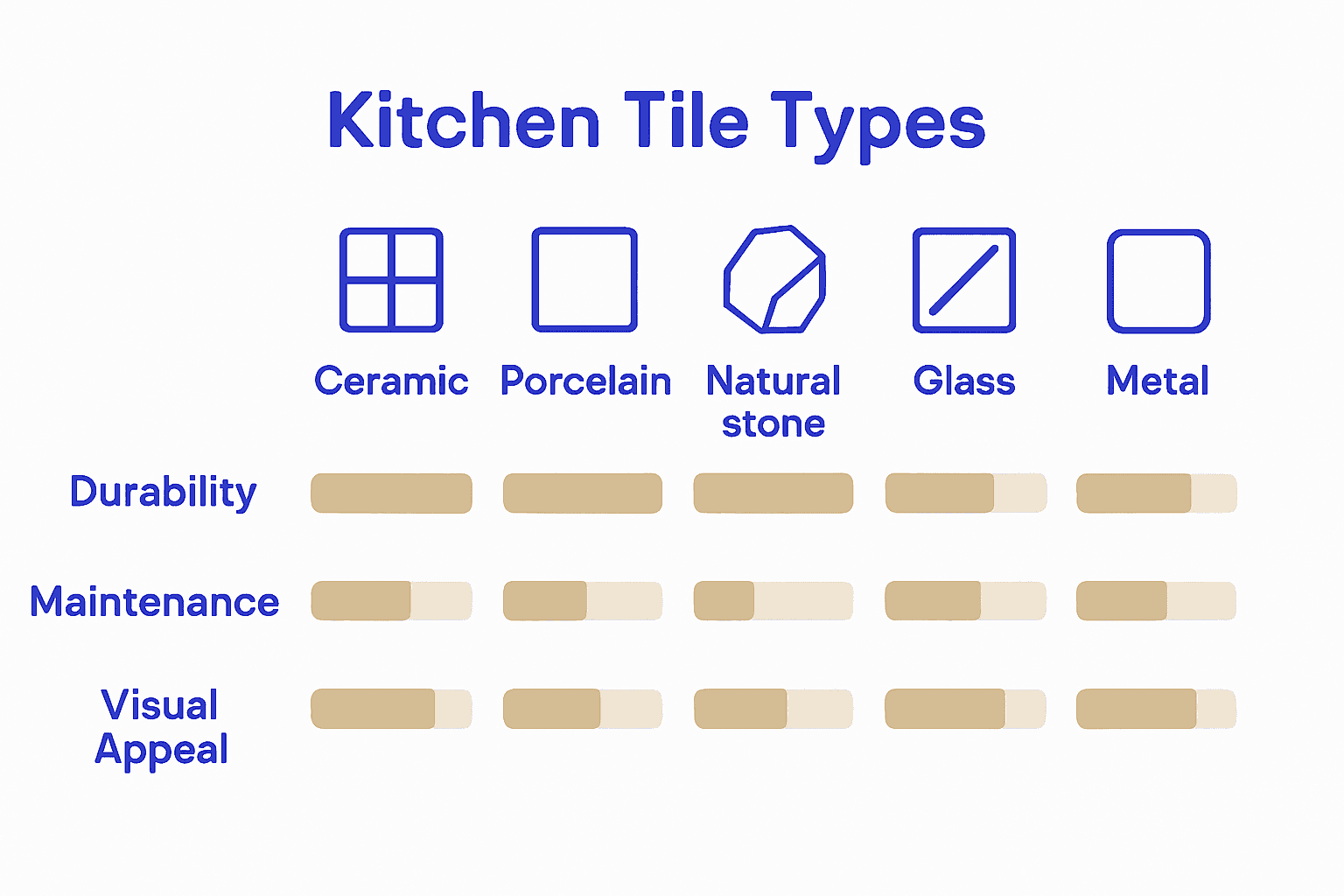 Kitchen Tile Types

Ceramic
Porcelain
Natural stone
Glass
Metal

Durability

Maintenance

Visual Appeal