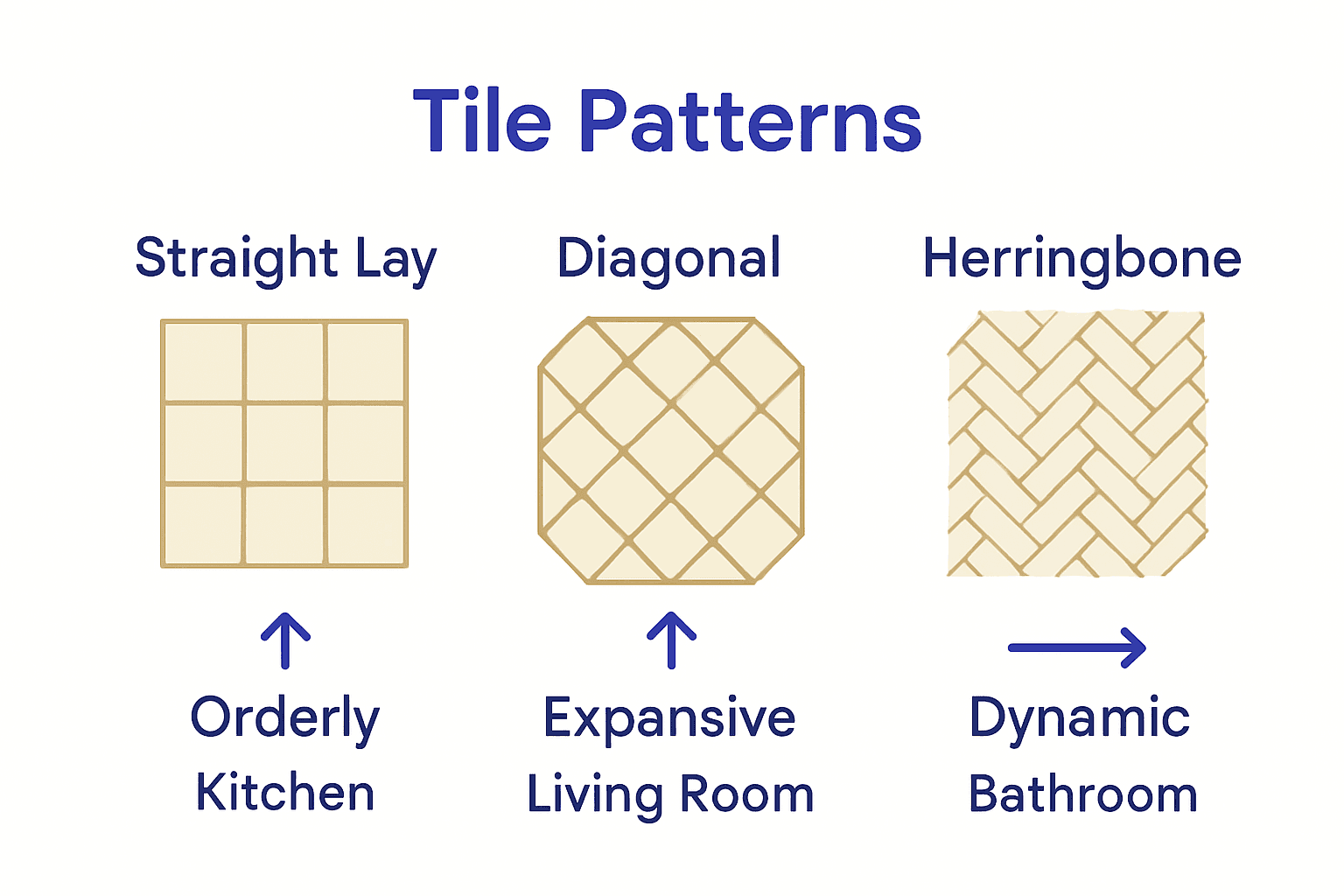 Tile Patterns

Straight Lay

Orderly

Kitchen

Diagonal

Expansive

Living Room

Herringbone

Dynamic

Bathroom