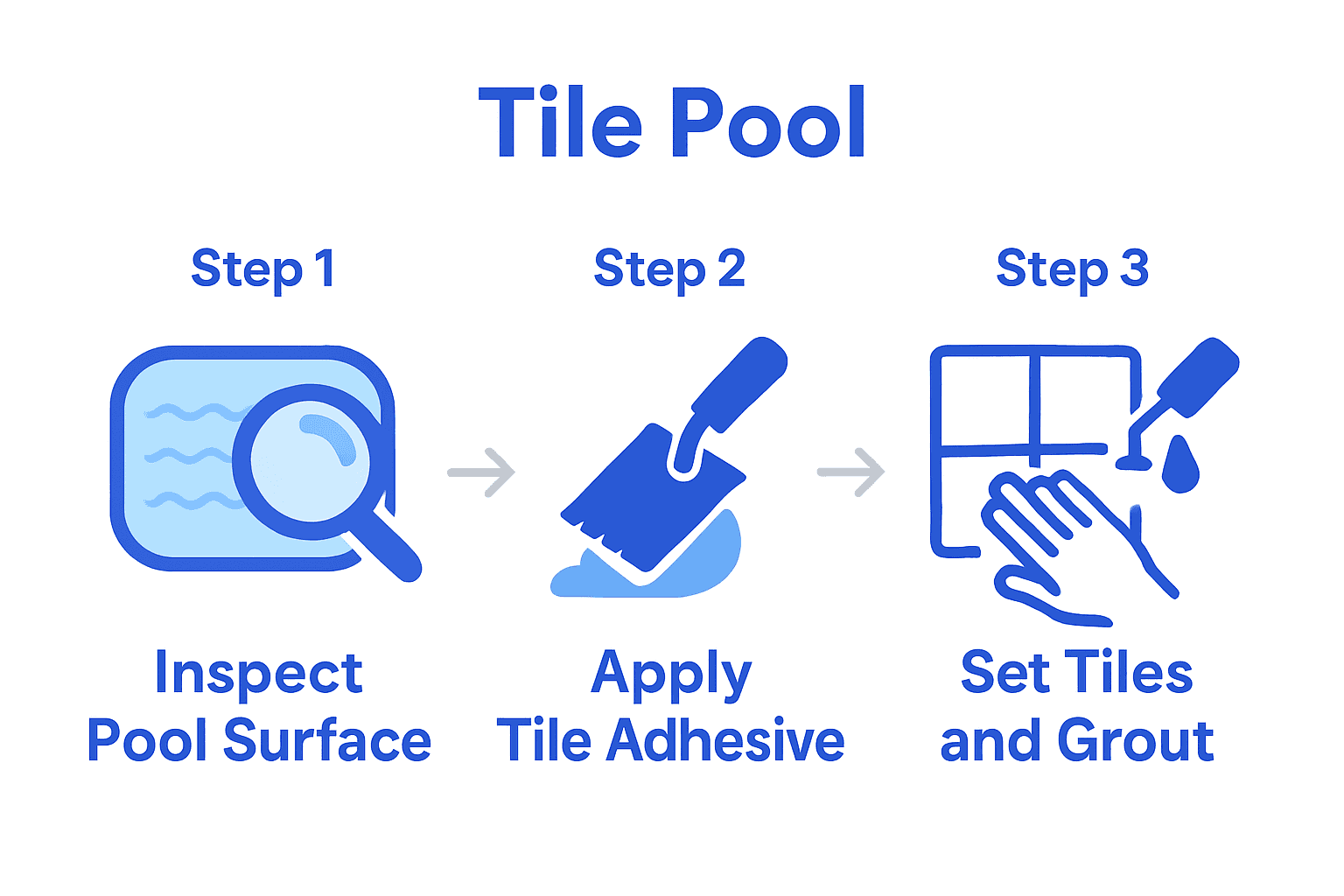 Tile Pool

Step 1

Inspect Pool Surface

Step 2

Apply Tile Adhesive

Step 3

Set Tiles and Grout