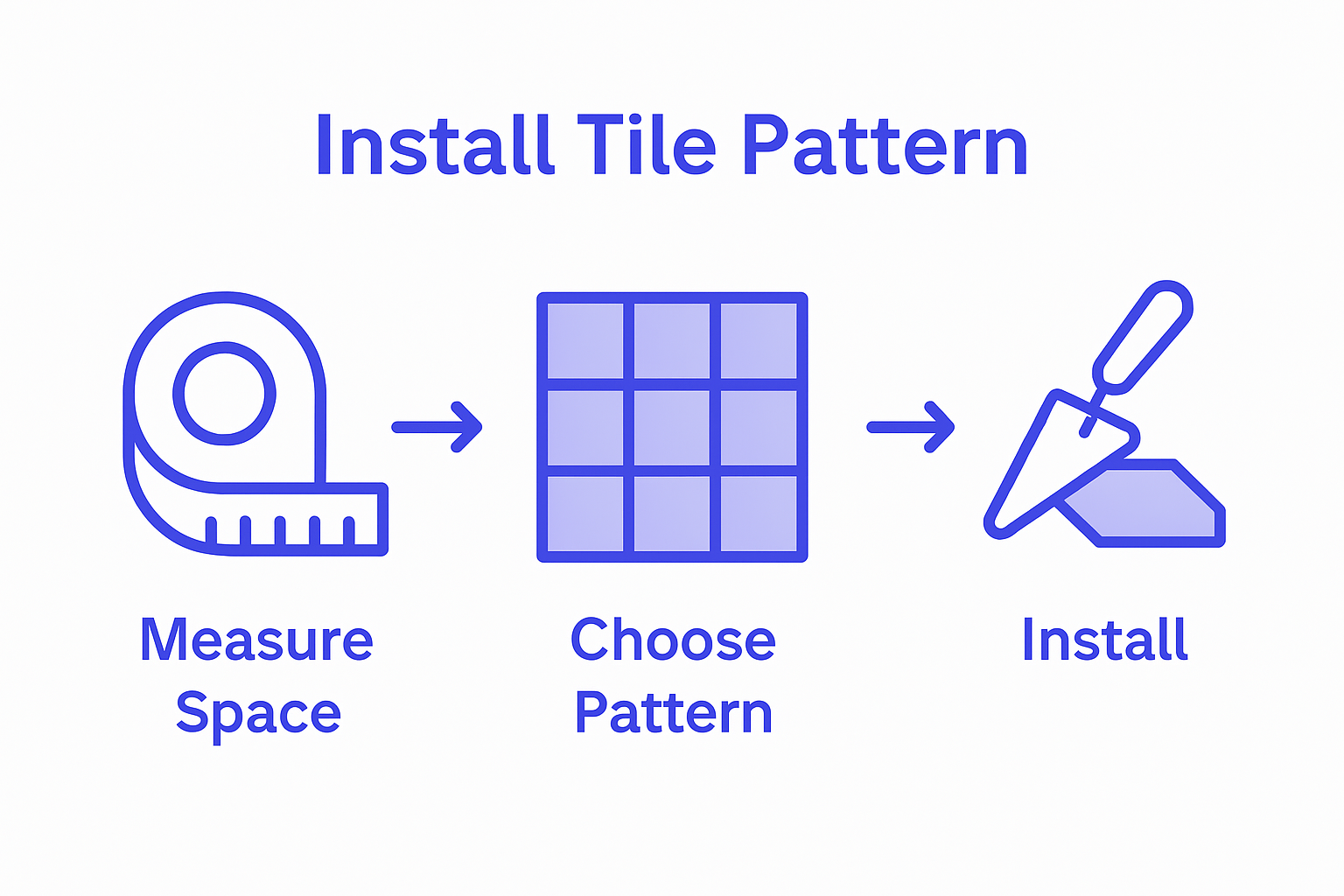 Install Tile Pattern

Measure Space

Choose Pattern

Install