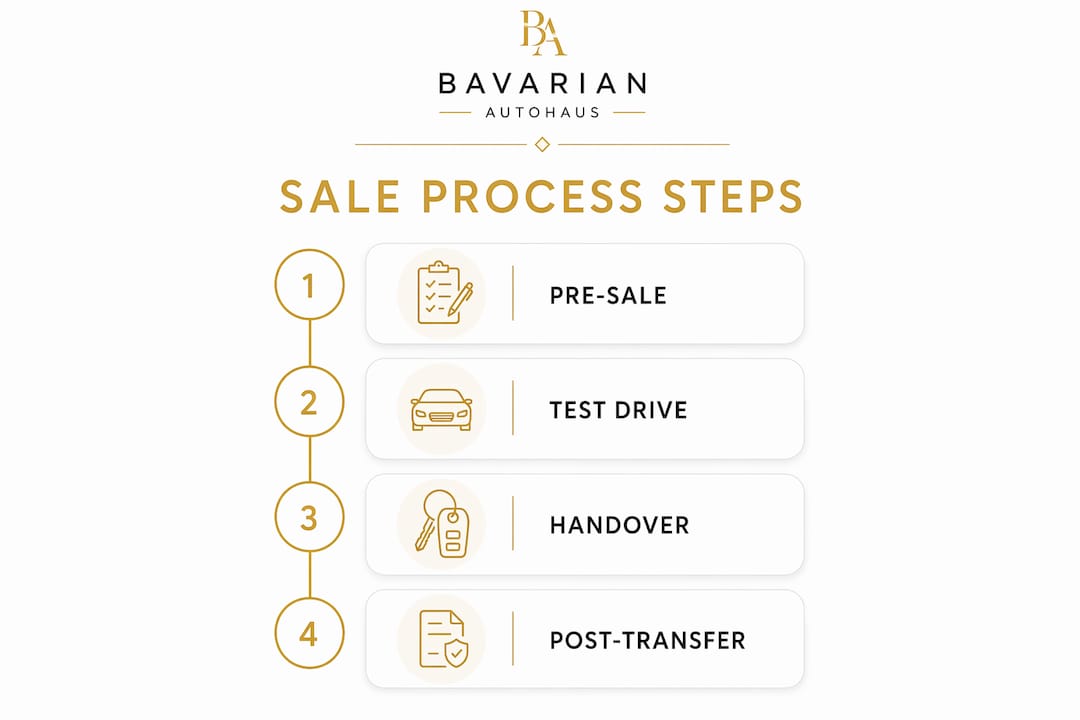 BA

BAVARIAN

AUTOHAUS

SALE PROCESS STEPS

1 PRE-SALE

2 TEST DRIVE

3 HANDOVER

4 POST-TRANSFER