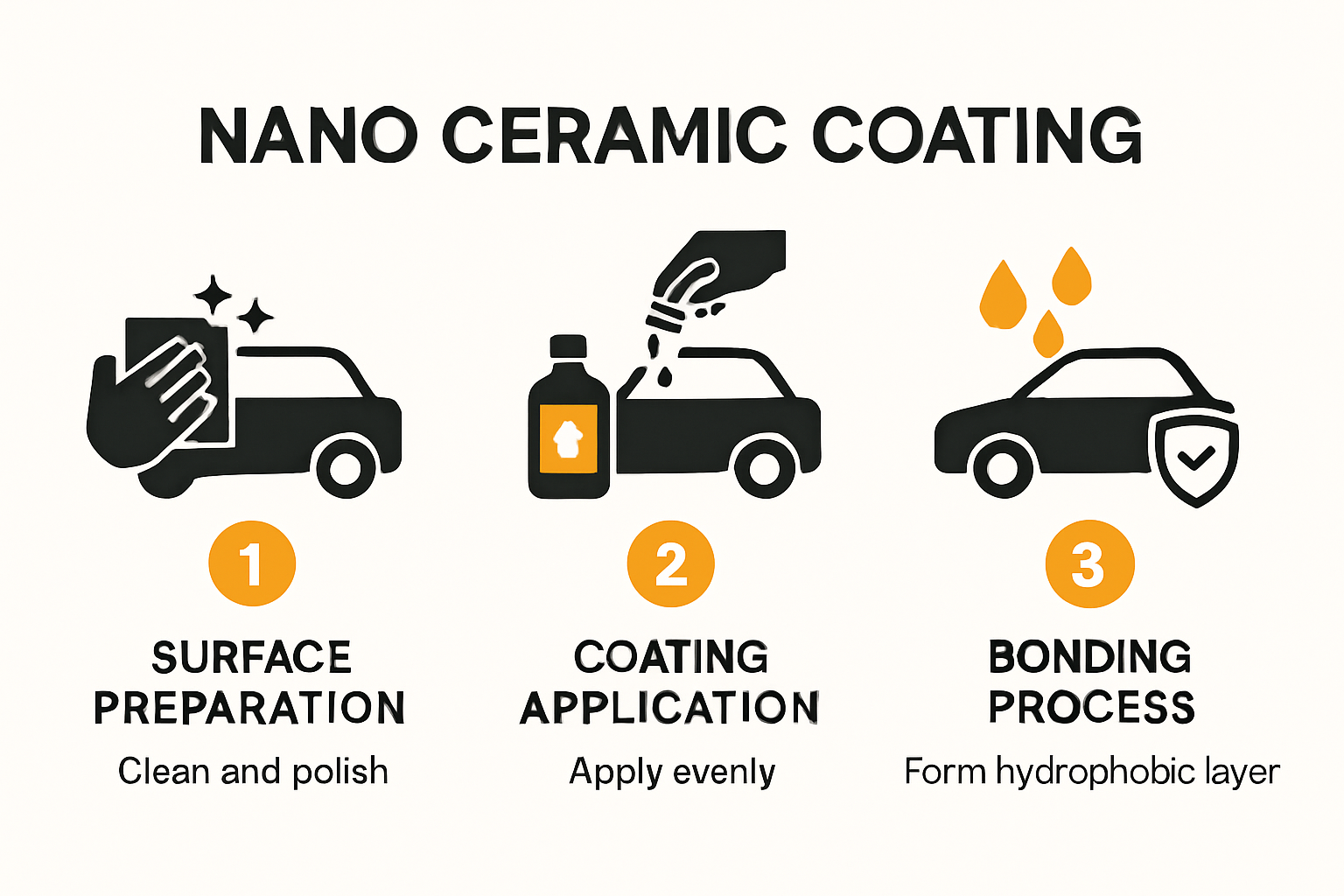 NANO CERAMIC COATING

1
SURFACE PREPARATION
Clean and polish

2
COATING APPLICATION
Apply evenly

3
BONDING PROCESS
Form hydrophobic layer