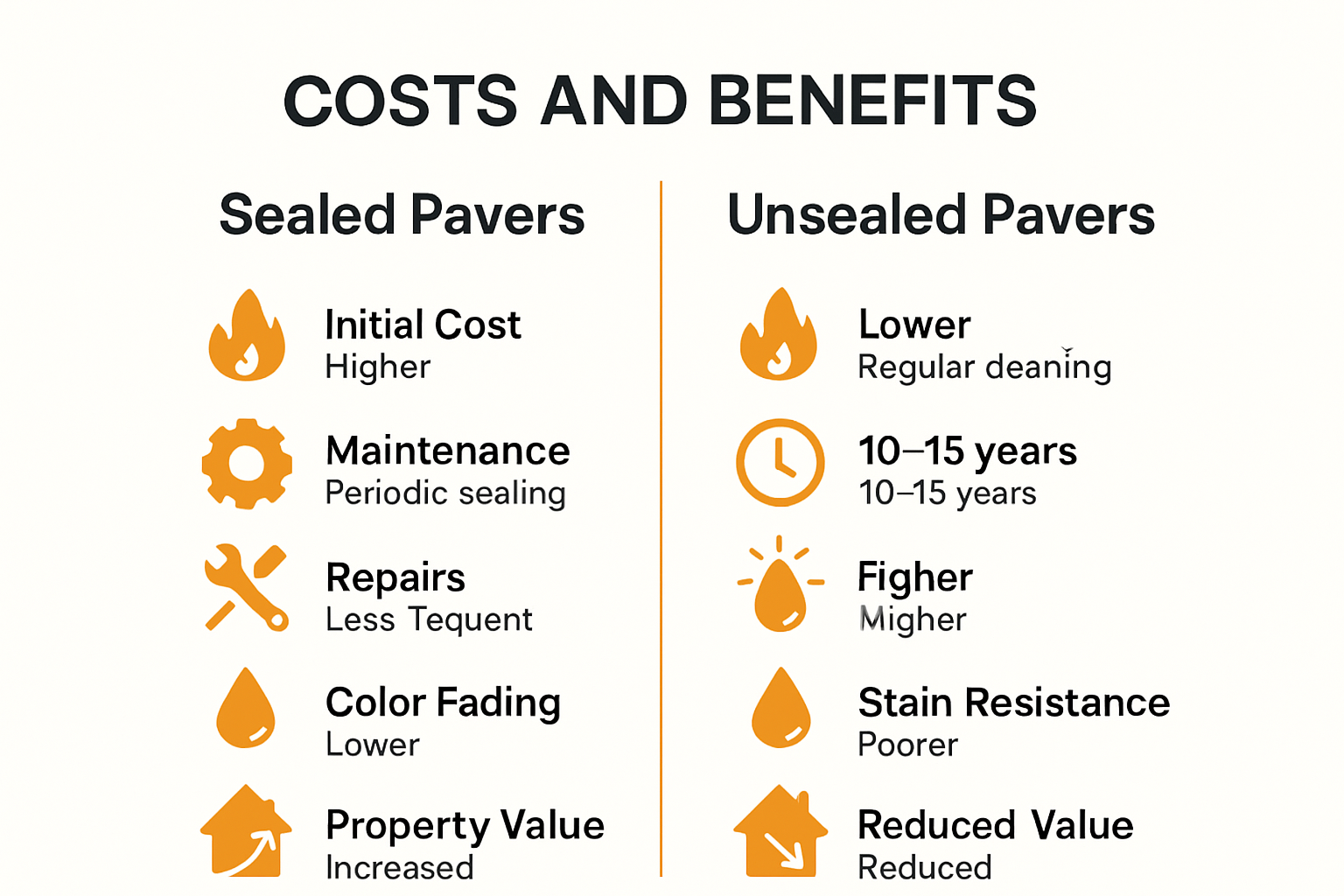 COSTS AND BENEFITS

Sealed Pavers

Initial Cost
Higher

Maintenance
Periodic sealing

Repairs
Less Tequent

Color Fading
Lower

Property Value
Increased

Unsealed Pavers

Lower
Regular deaning

10–15 years
10–15 years

Figher
Migher

Stain Resistance
Poorer

Reduced Value
Reduced