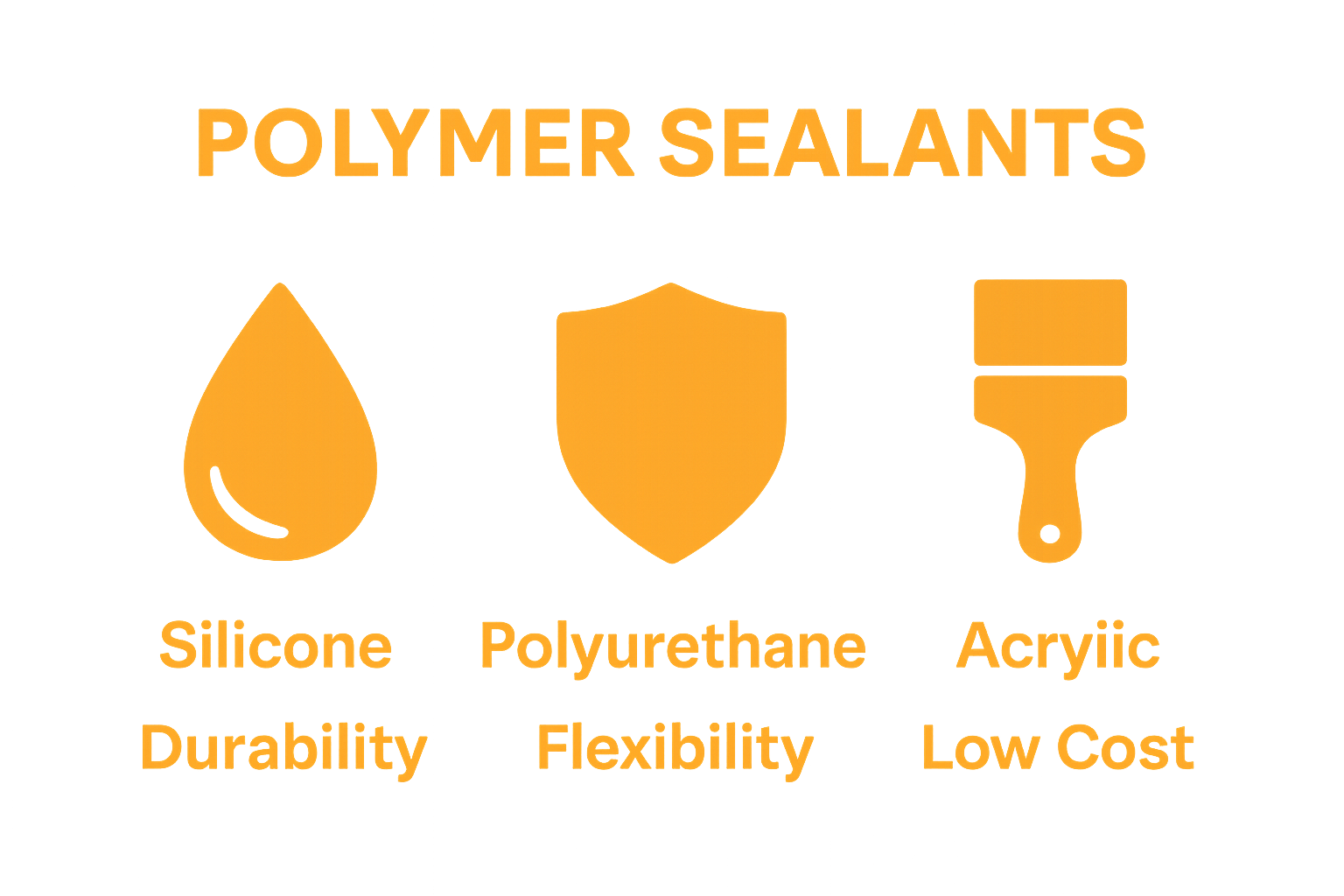 POLYMER SEALANTS

Silicone
Durability

Polyurethane
Flexibility

Acryiic
Low Cost